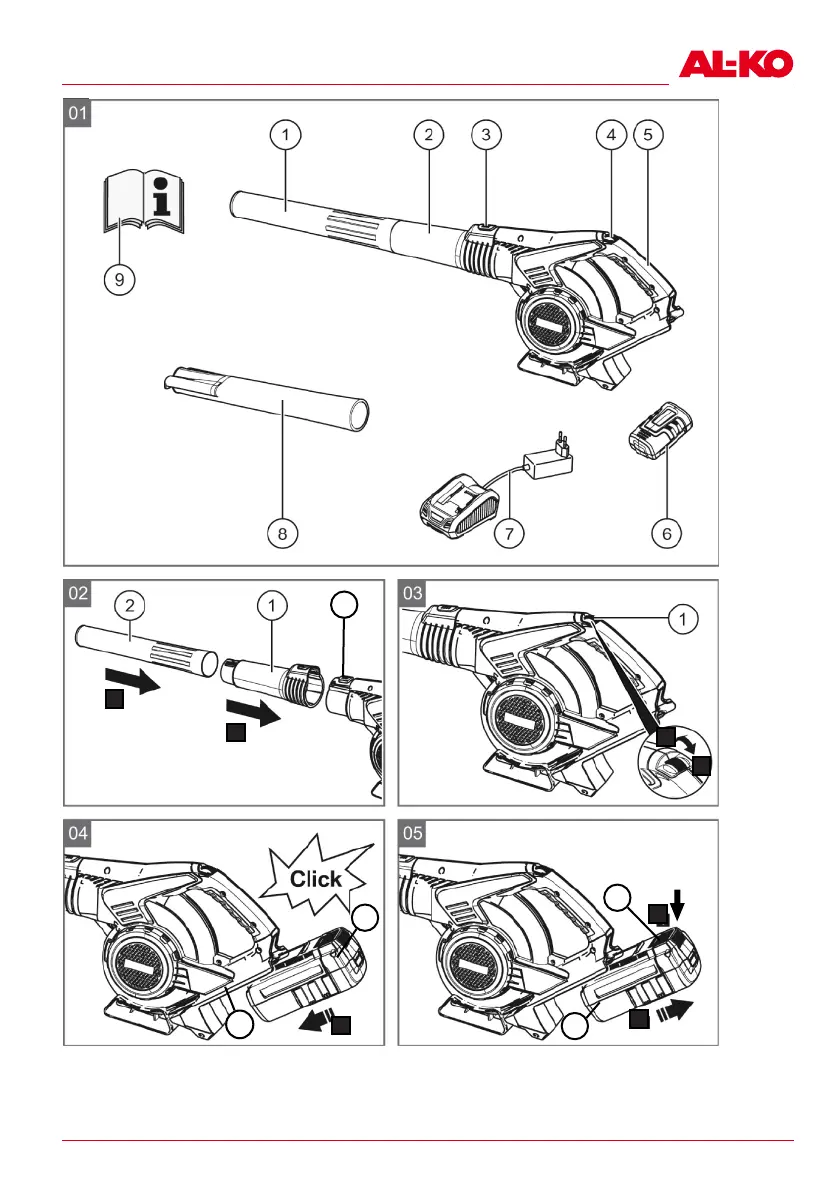 AL-KO

01

1 2 3 4 5

9

8 7 6

02

2 1

03

1

04

Click

05