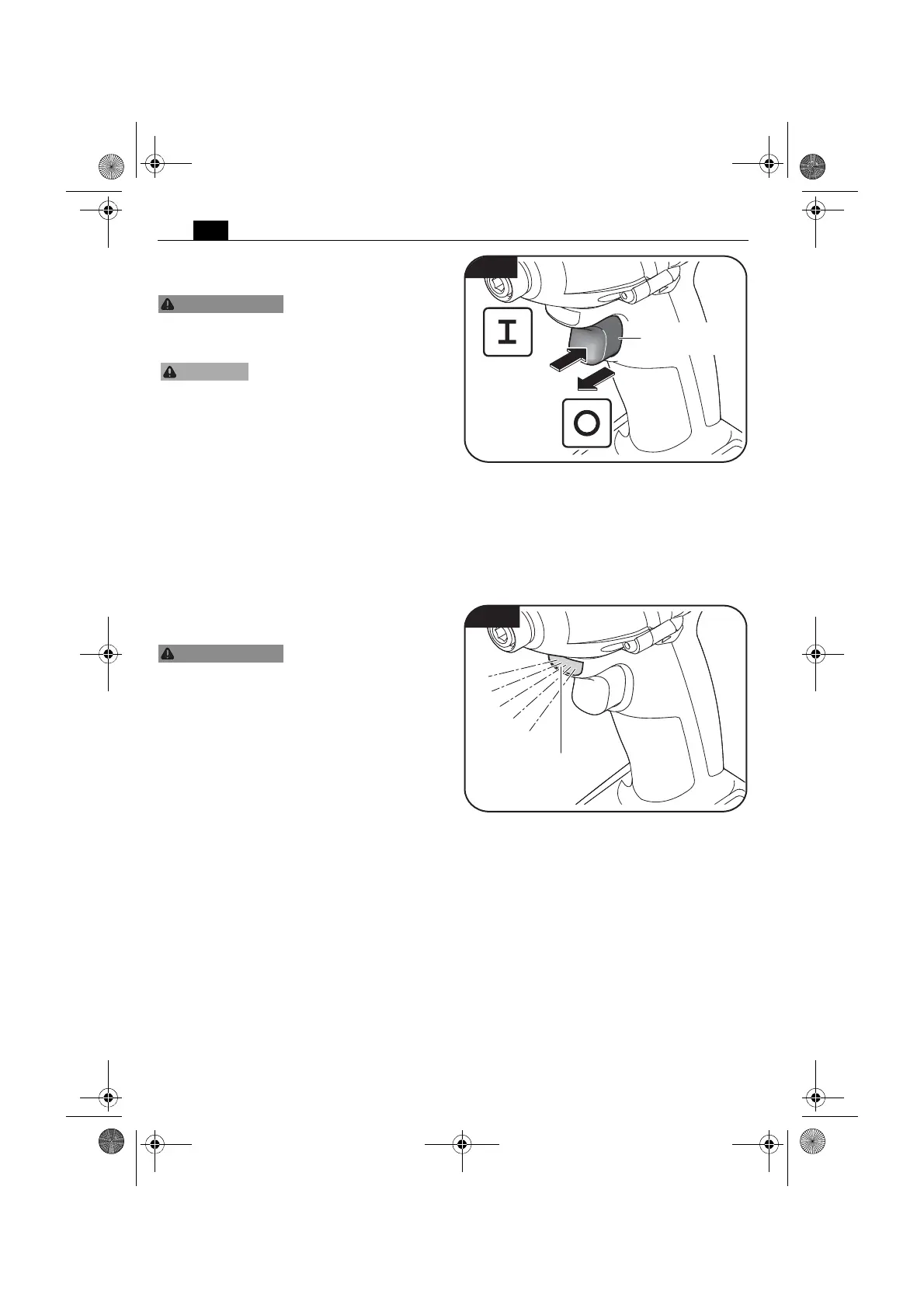 I

O