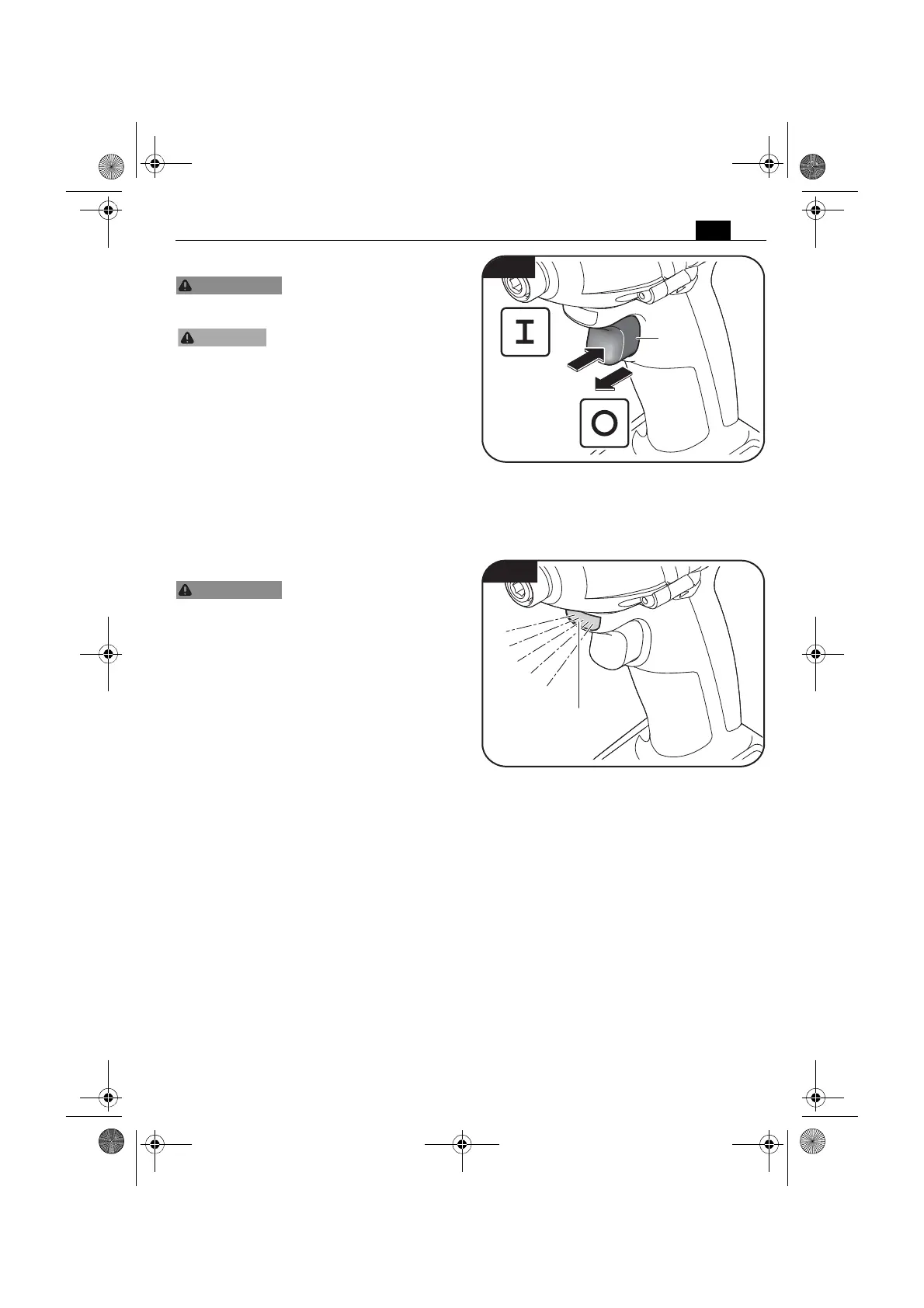 I

O