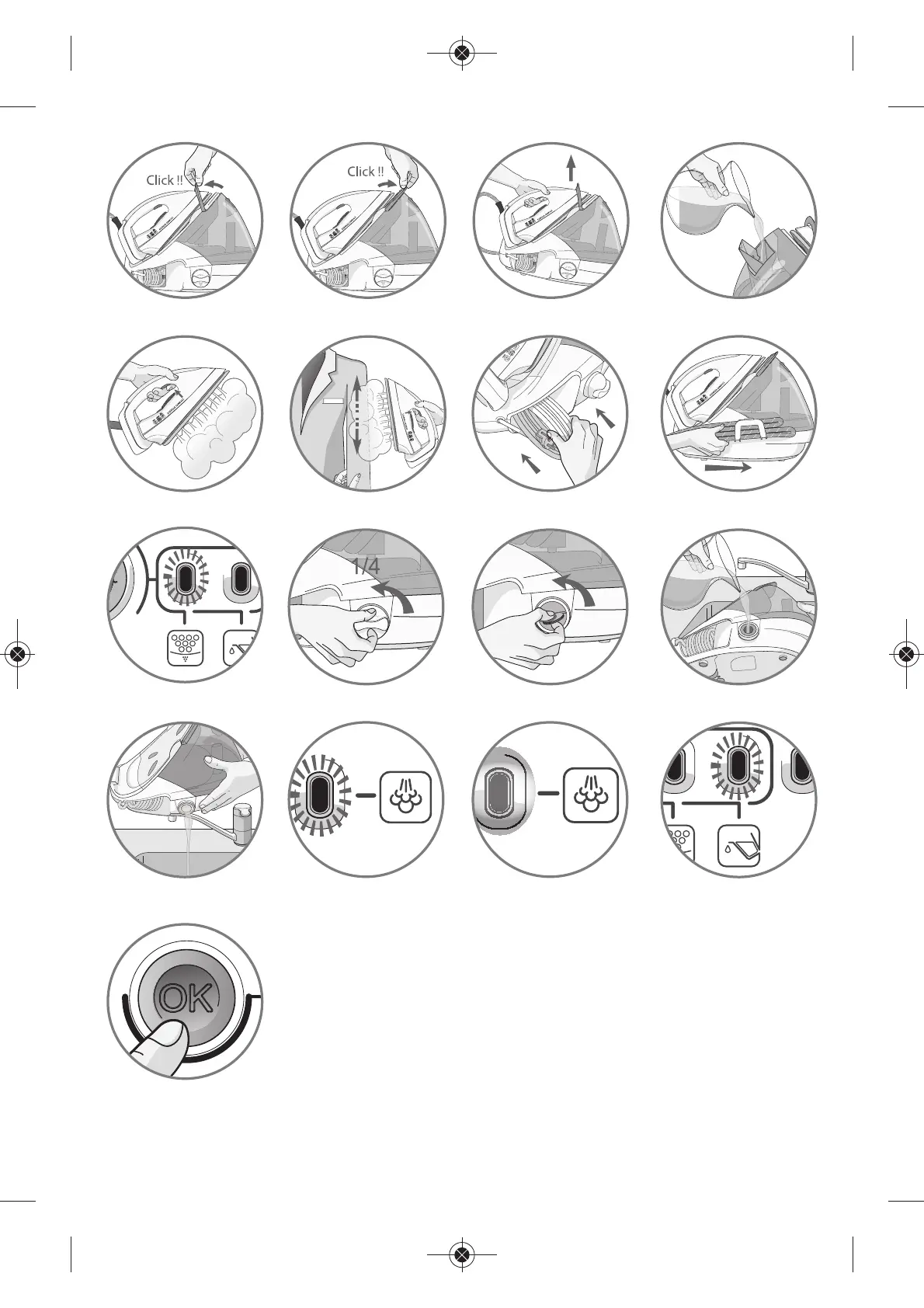 Click !!

Click !!

1/4

OK