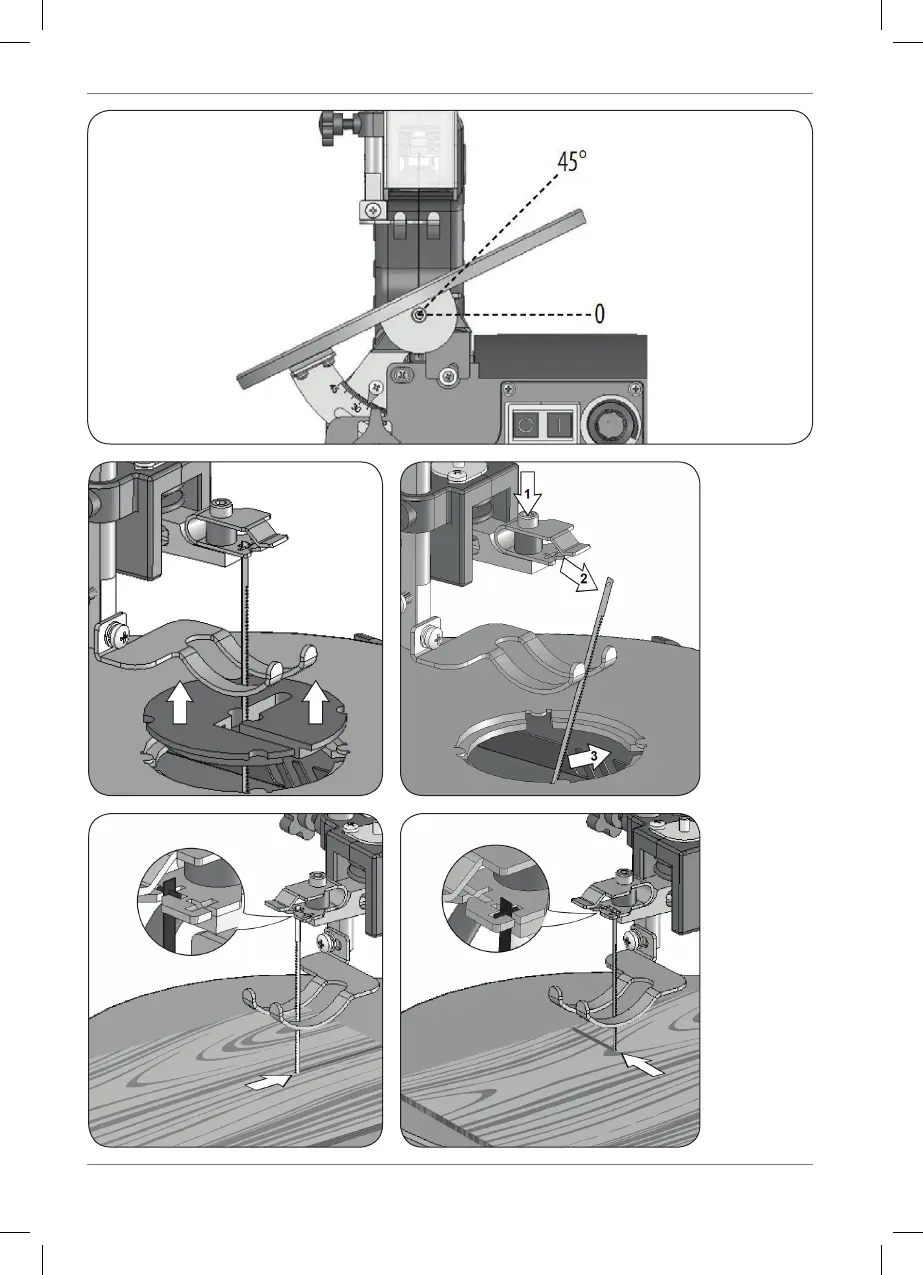 45°

0

1

2

3