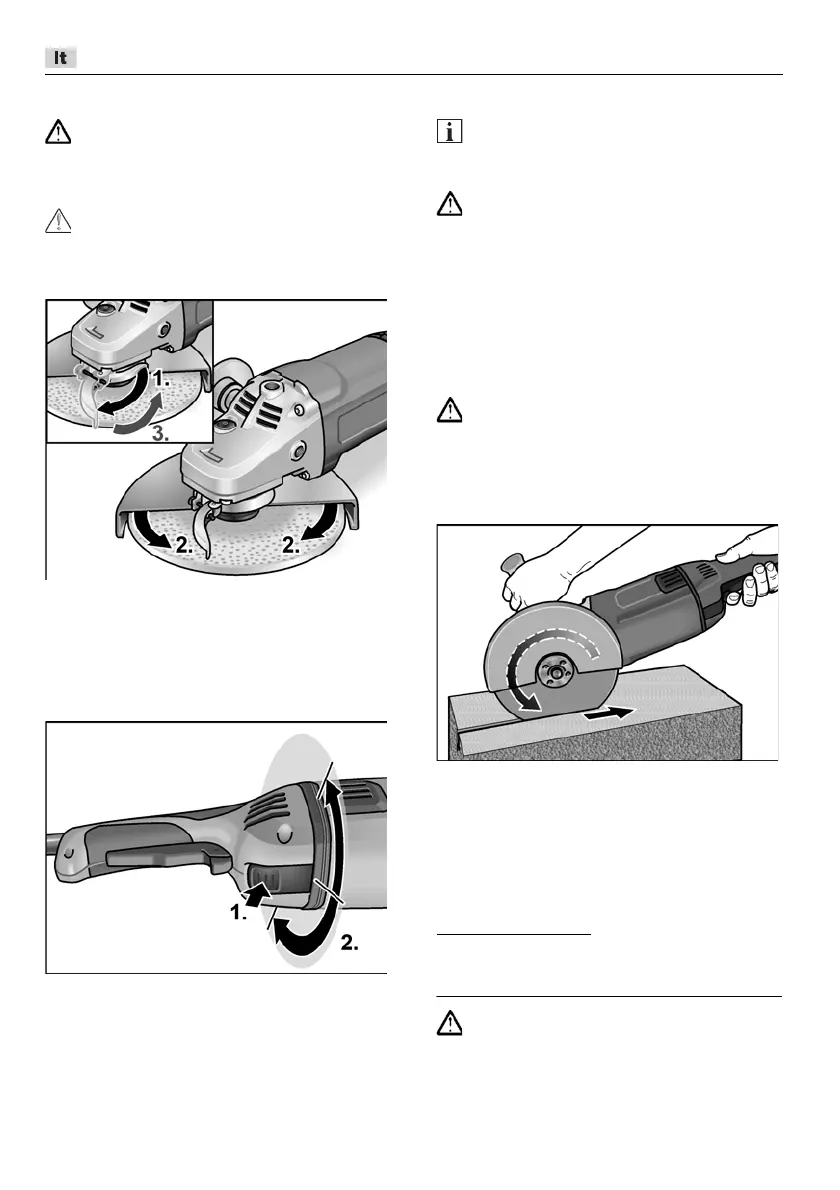 It

1.
3.
2.
2.

1.
2.