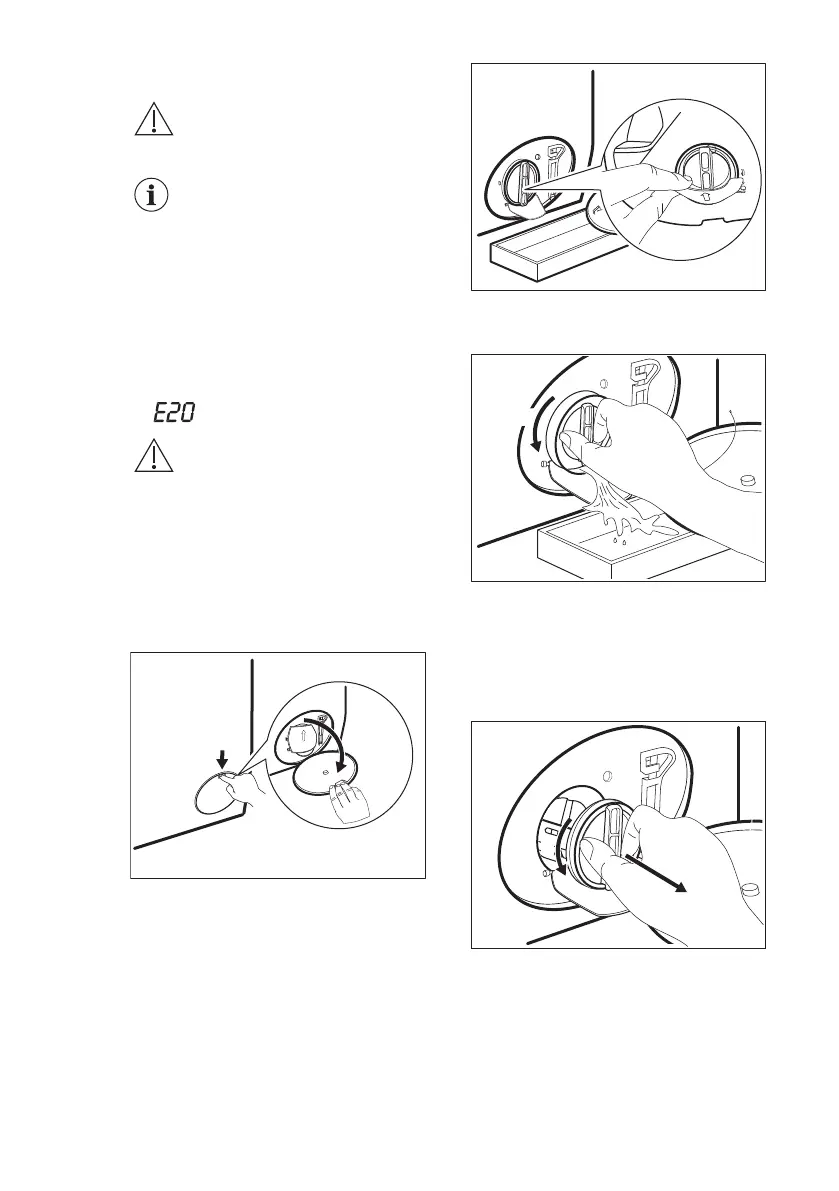 E20