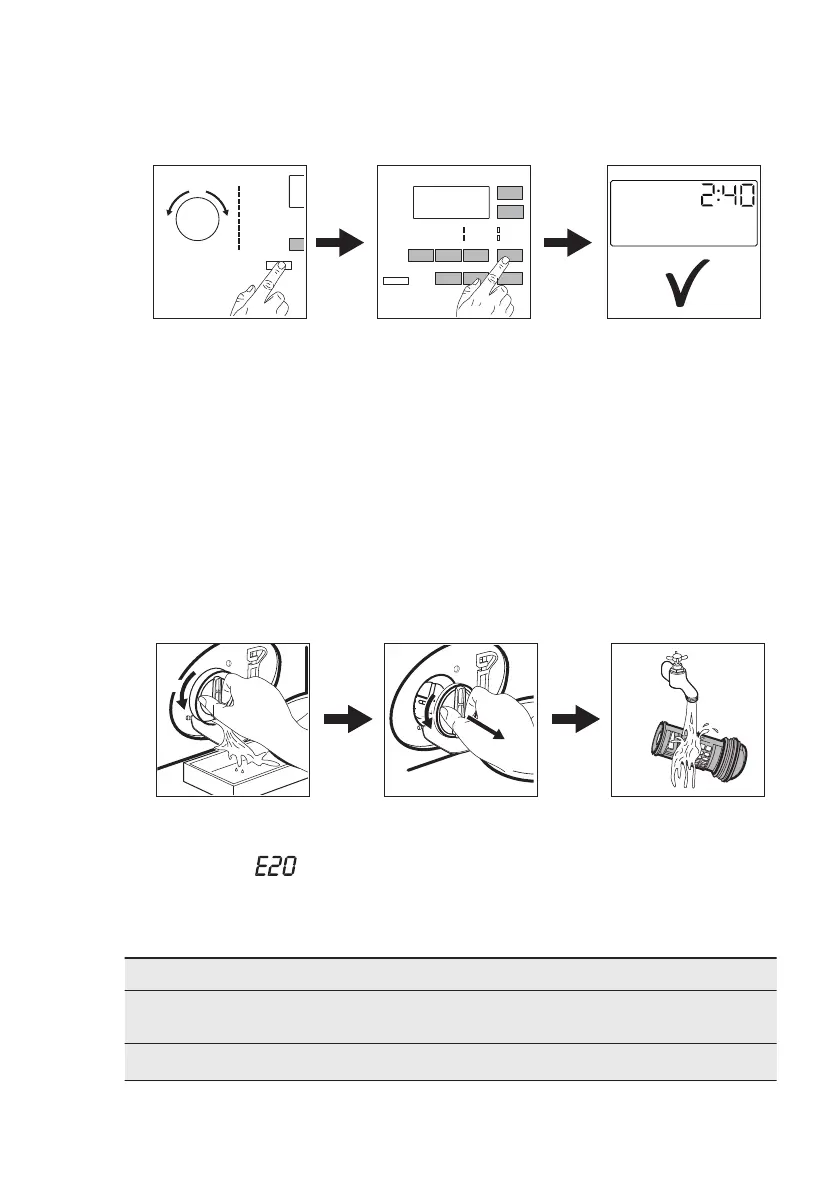 2:40

E20