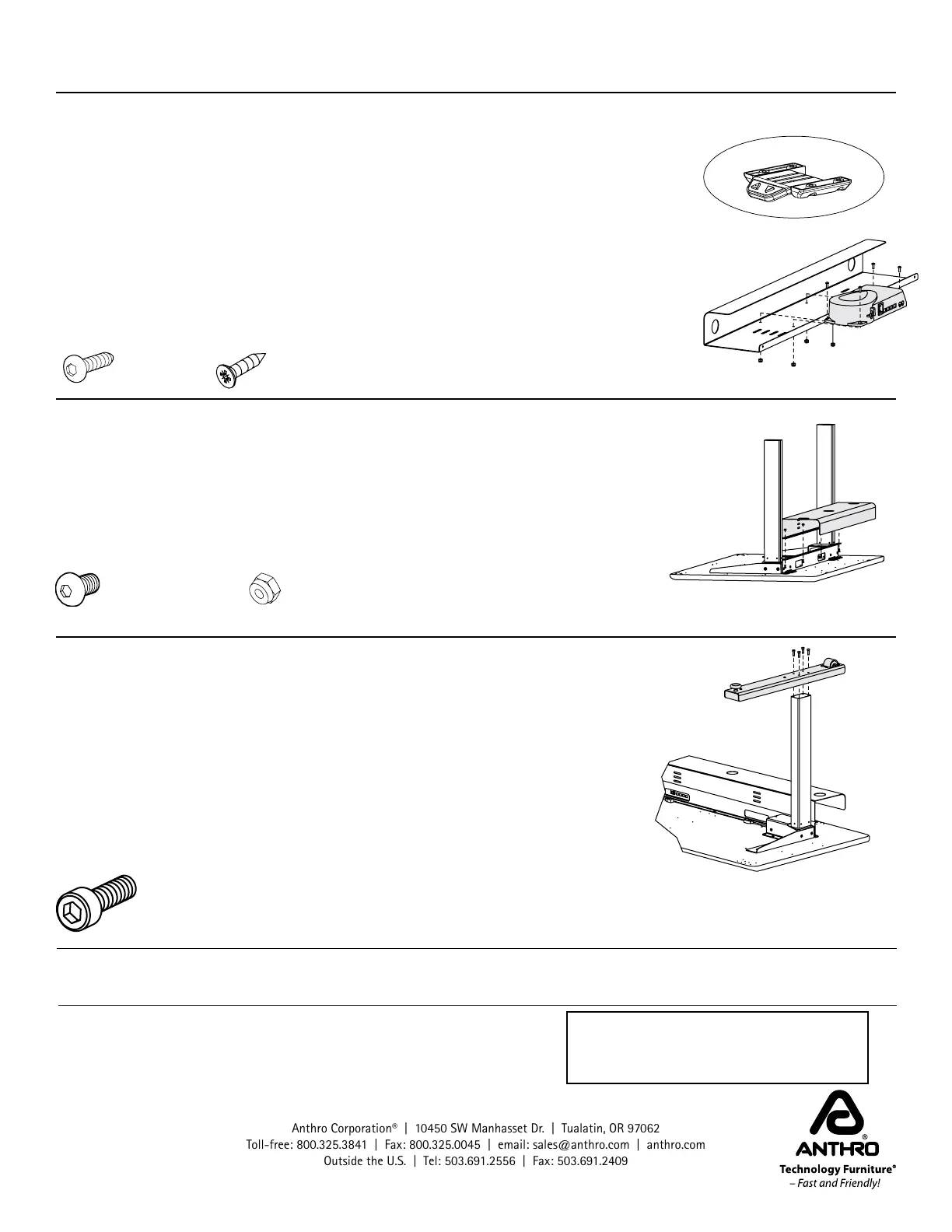 Anthro Corporation® | 10450 SW Manhasset Dr. | Tualatin, OR 97062
Toll-free: 800.325.3841 | Fax: 800.325.0045 | email: sales@anthro.com | anthro.com
Outside the U.S. | Tel: 503.691.2556 | Fax: 503.691.2409

ANTHRO®
Technology Furniture®
– Fast and Friendly!