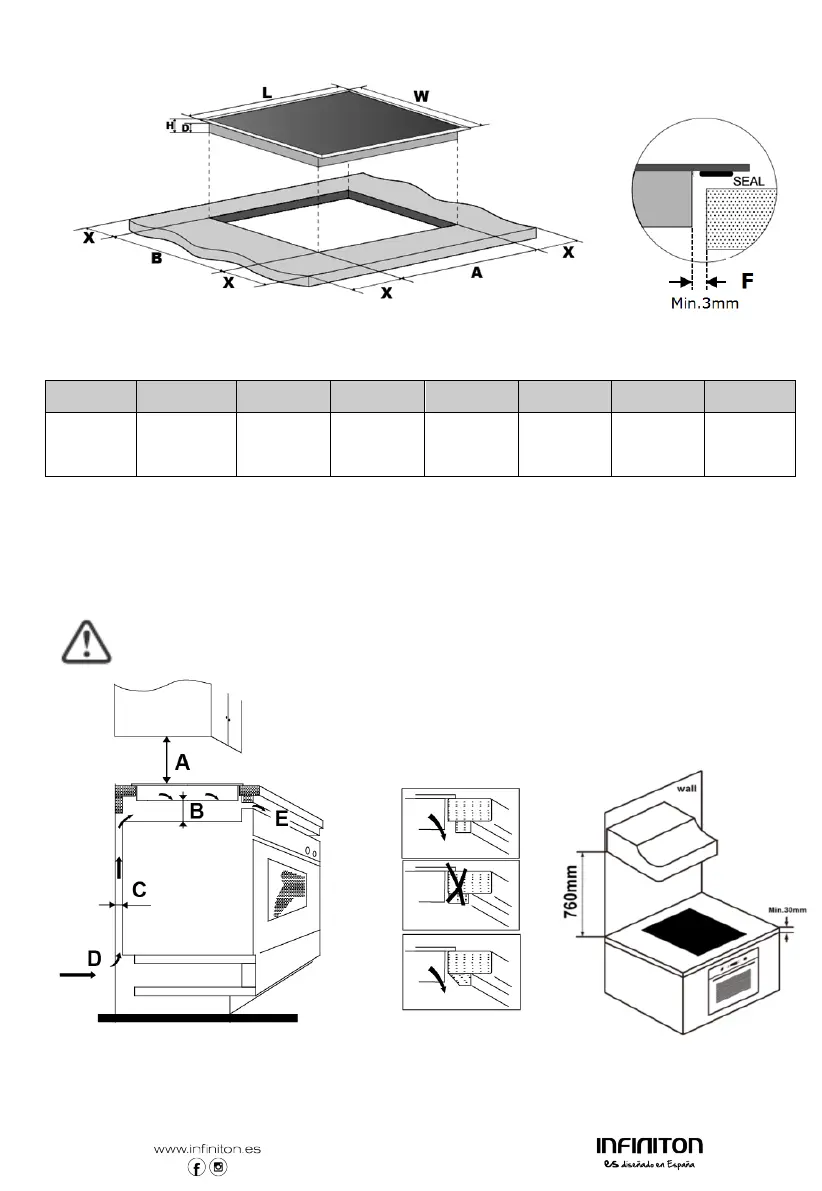 L
W
H
D
X
B
X
X
A
X

SEAL
F
Min.3mm

A
B
E
C
D

wall
760mm
Min.30mm

www.infiniton.es

INFINITON
es diseñado en España