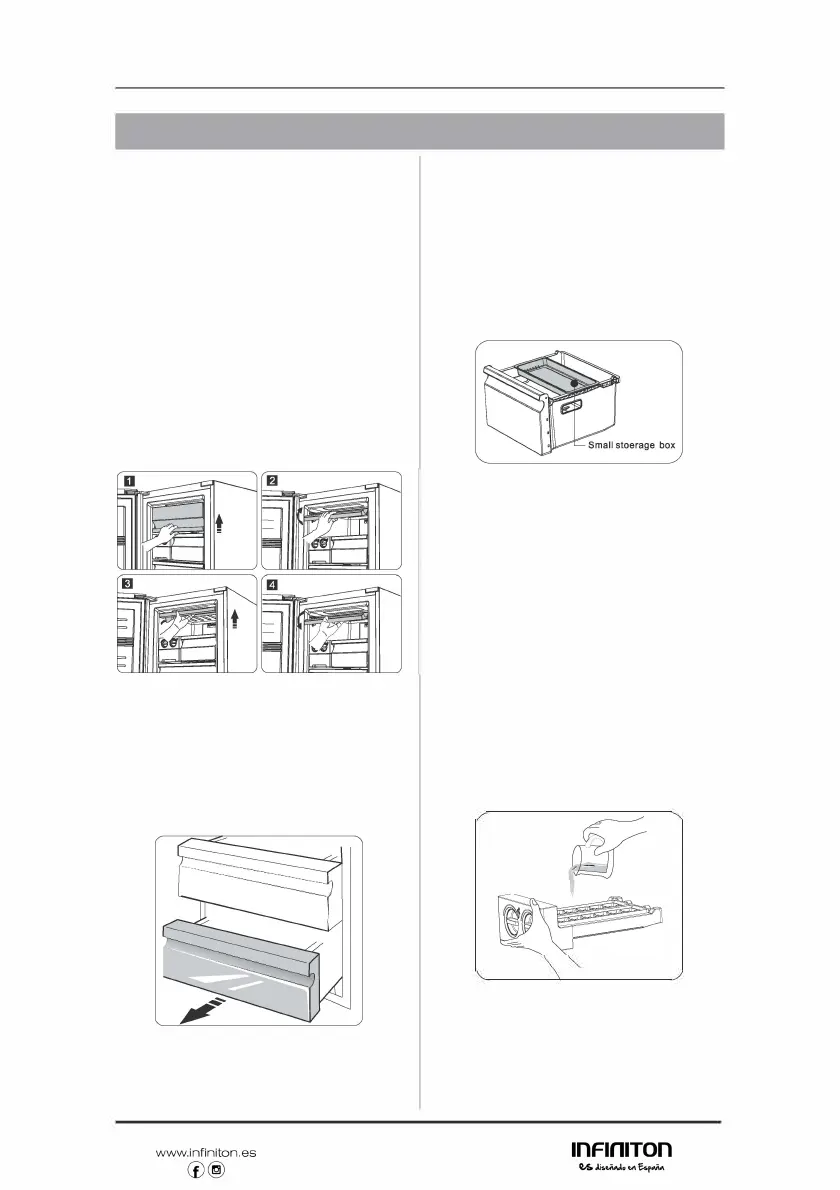 1

2

3

4

Small stoerage box

www.infiniton.es

INFINITON
es diseñado en España