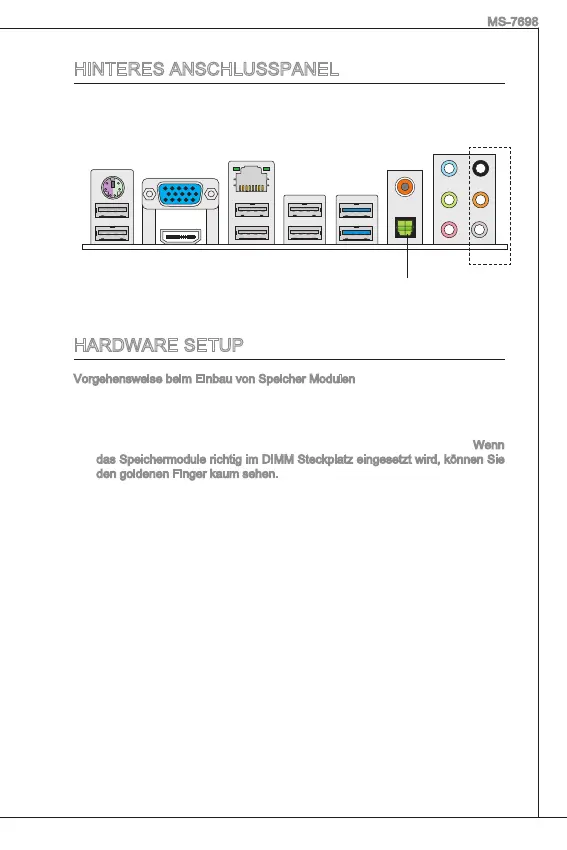 MS-7698

HINTERES ANSCHLUSSPANEL

HARDWARE SETUP

Vorgehensweise beim Einbau von Speicher Modulen

Wenn das Speichermodule richtig im DIMM Steckplatz eingesetzt wird, können Sie den goldenen Finger kaum sehen.