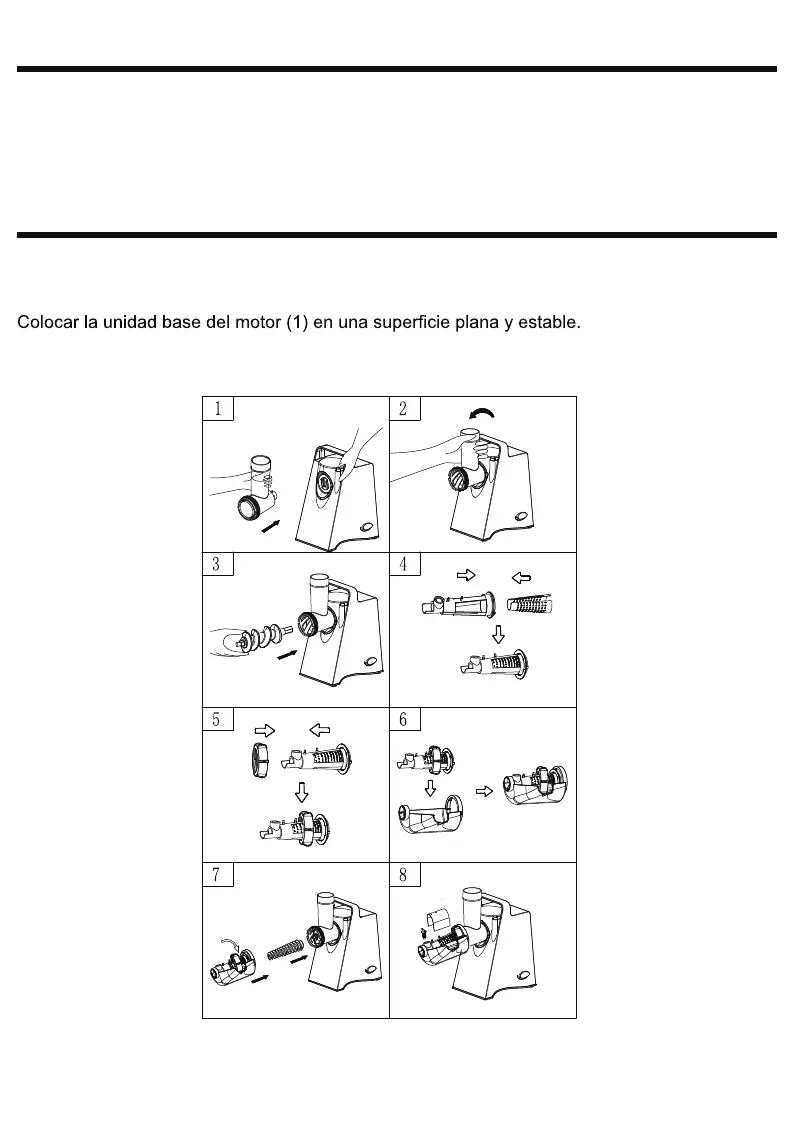 Colocar la unidad base del motor (1) en una superficie plana y estable.

1

2

3

4

5

6

7

8