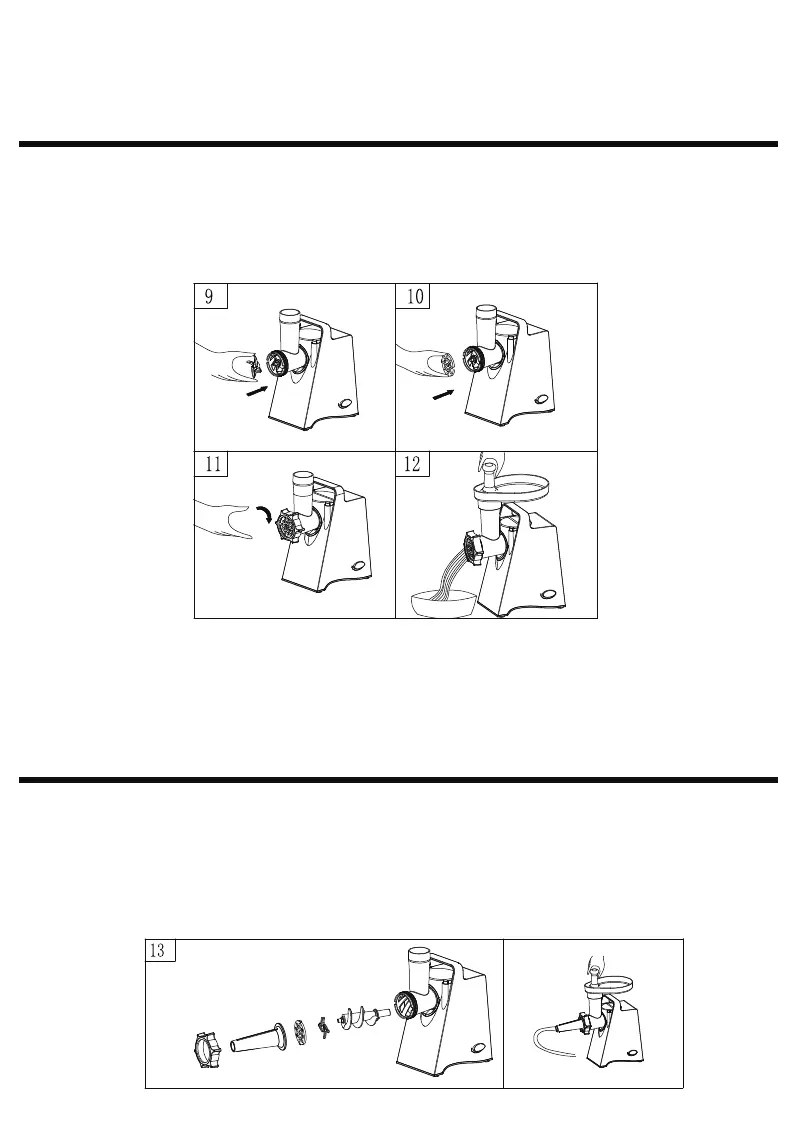 9

10

11

12

13