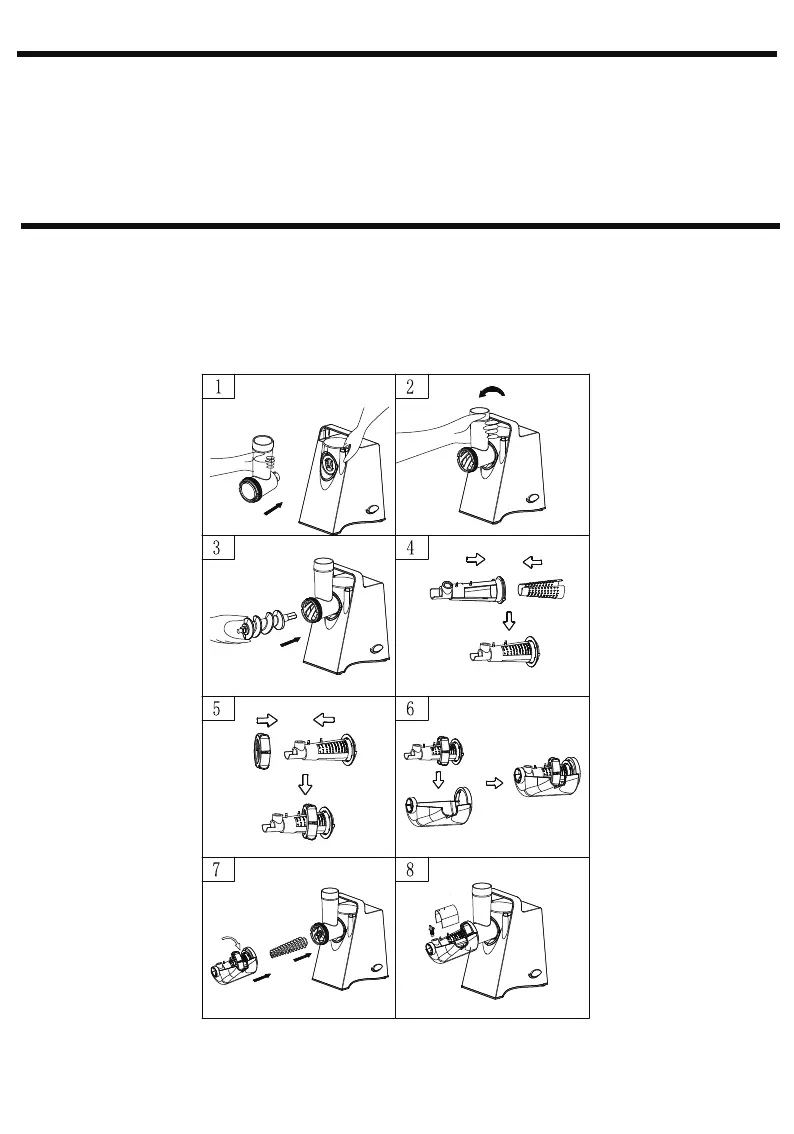 1
2
3
4
5
6
7
8