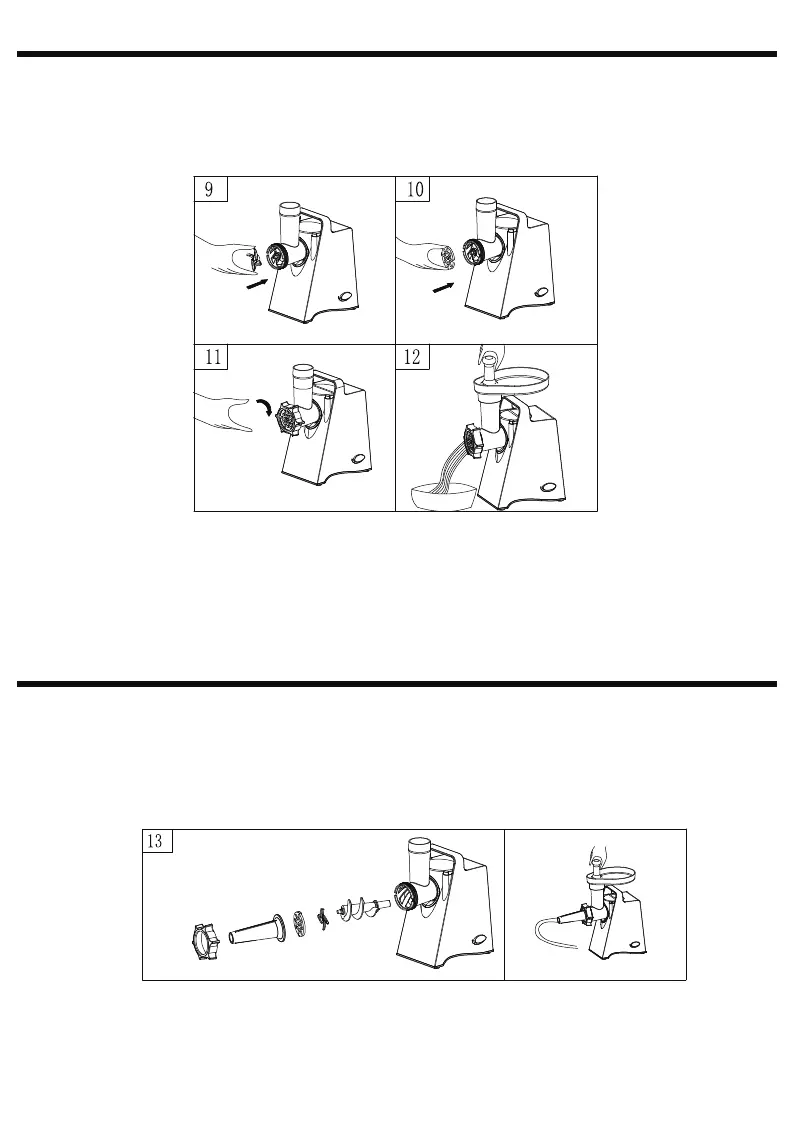 9

10

11

12

13