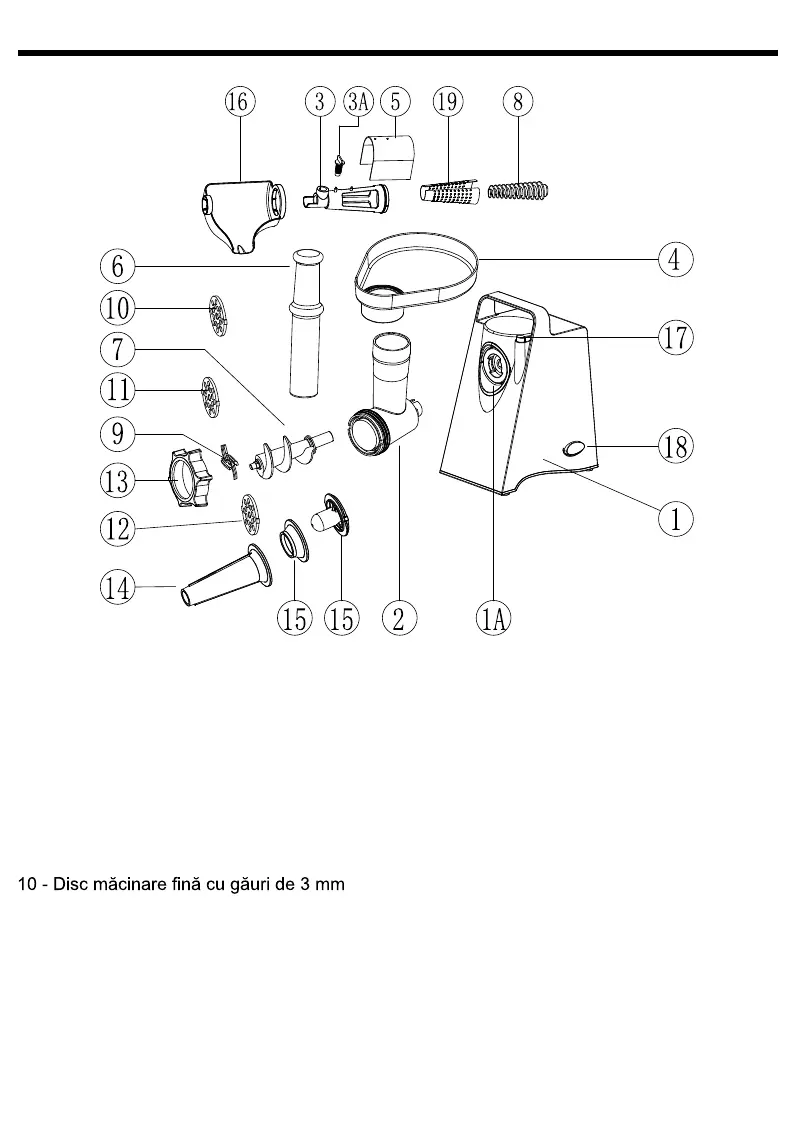 16
3
3A
5
19
8
6
4
10
17
7
11
9
18
13
1
12
14
15
15
2
1A

10 - Disc măcinare fină cu găuri de 3 mm