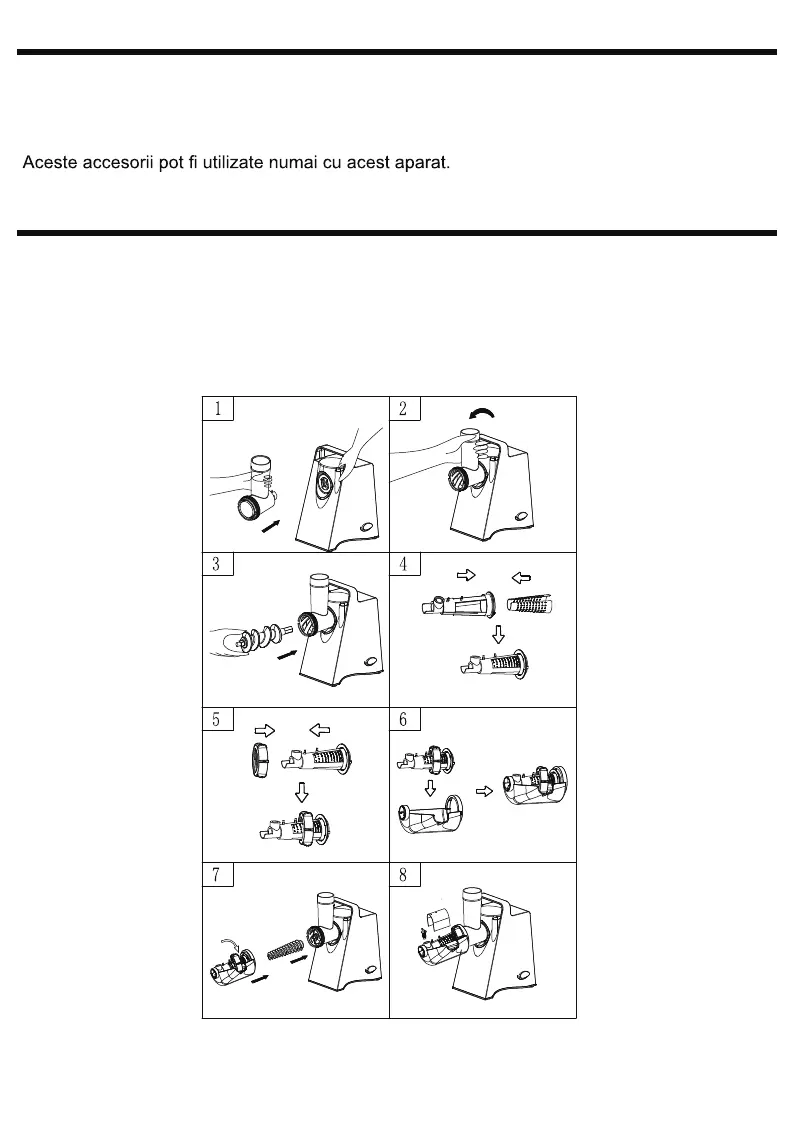 Aceste accesorii pot fi utilizate numai cu acest aparat.

1
2
3
4
5
6
7
8