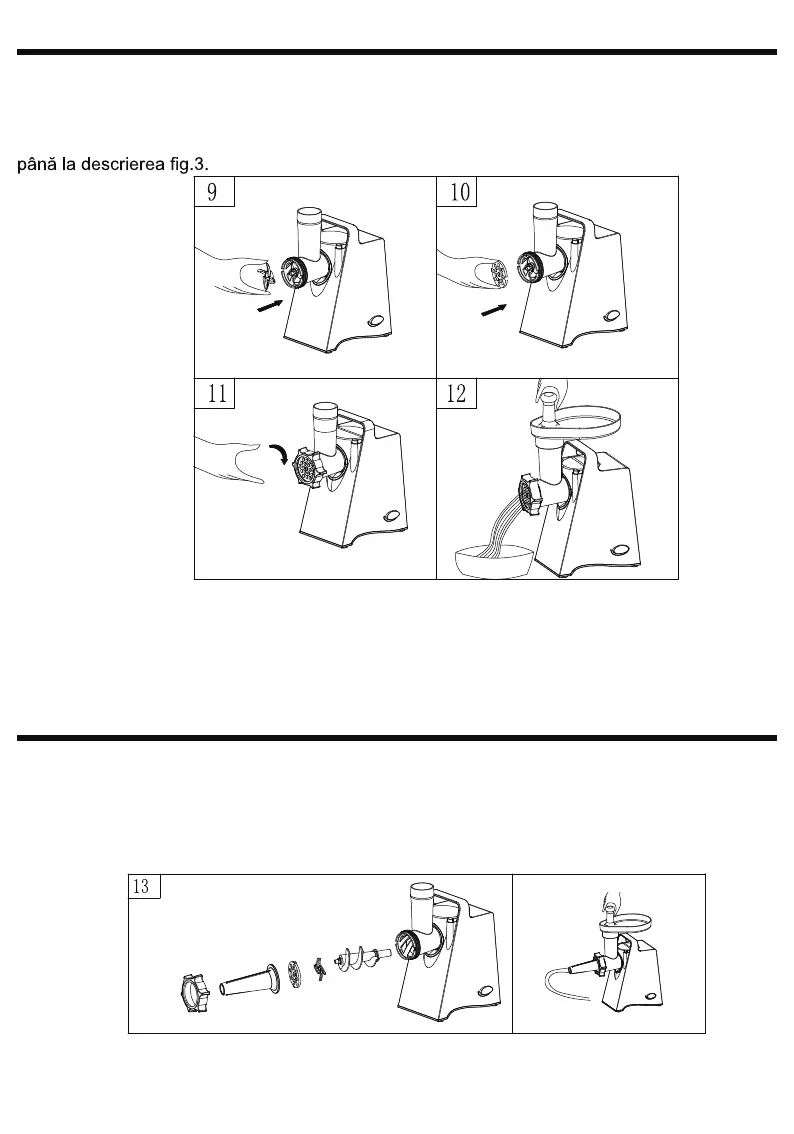 până la descrierea fig.3.

9

10

11

12

13