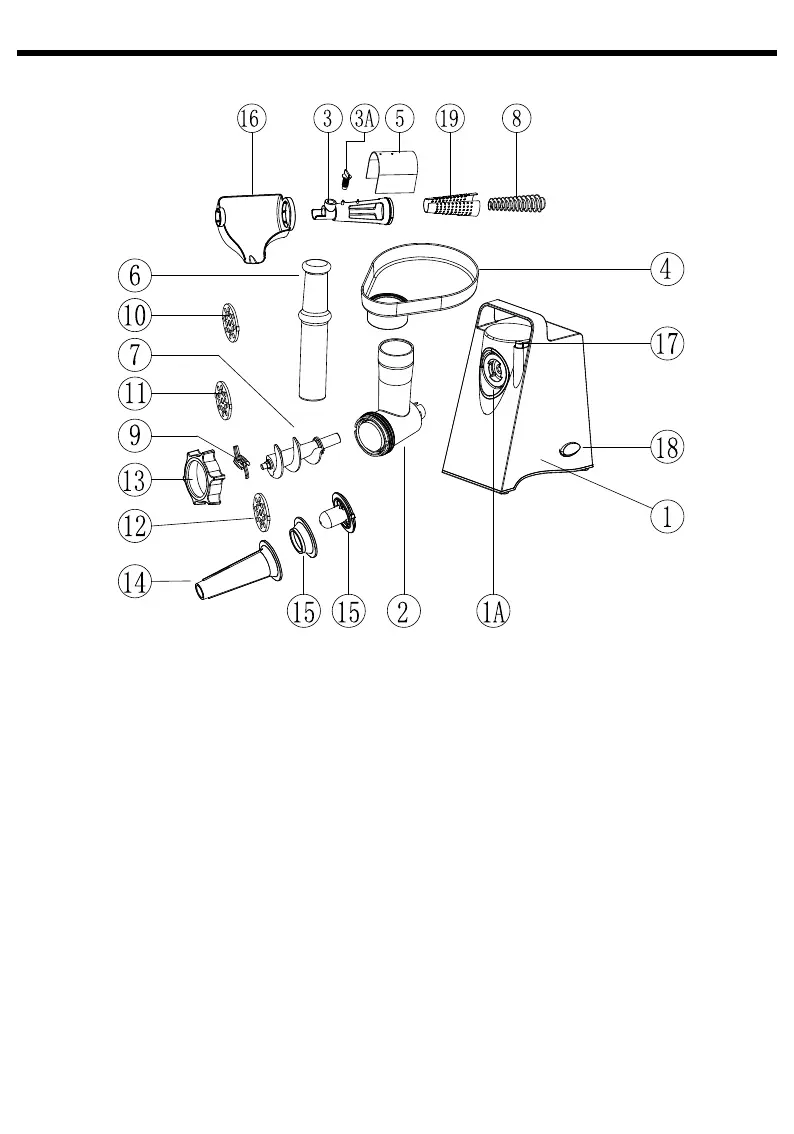 16
3
3A
5
19
8
6
4
10
17
7
11
9
18
13
1
12
14
15
15
2
1A