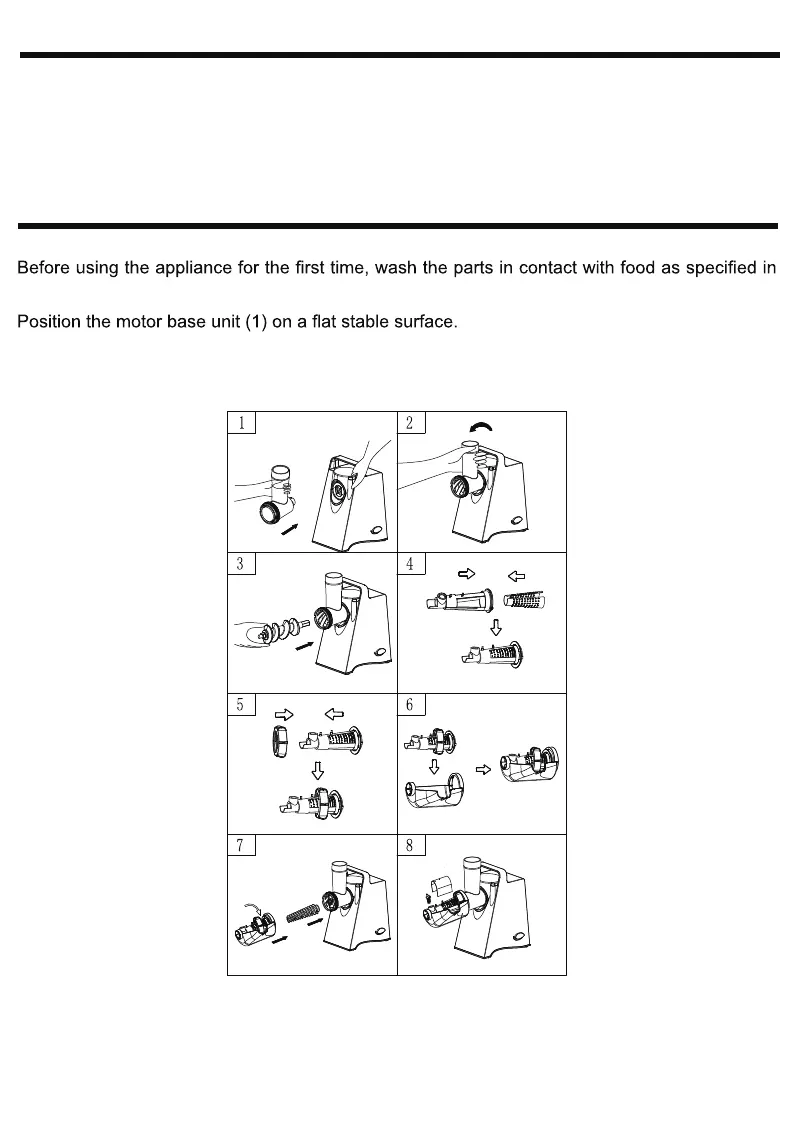 Before using the appliance for the first time, wash the parts in contact with food as specified in

Position the motor base unit (1) on a flat stable surface.

1

2

3

4

5

6

7

8