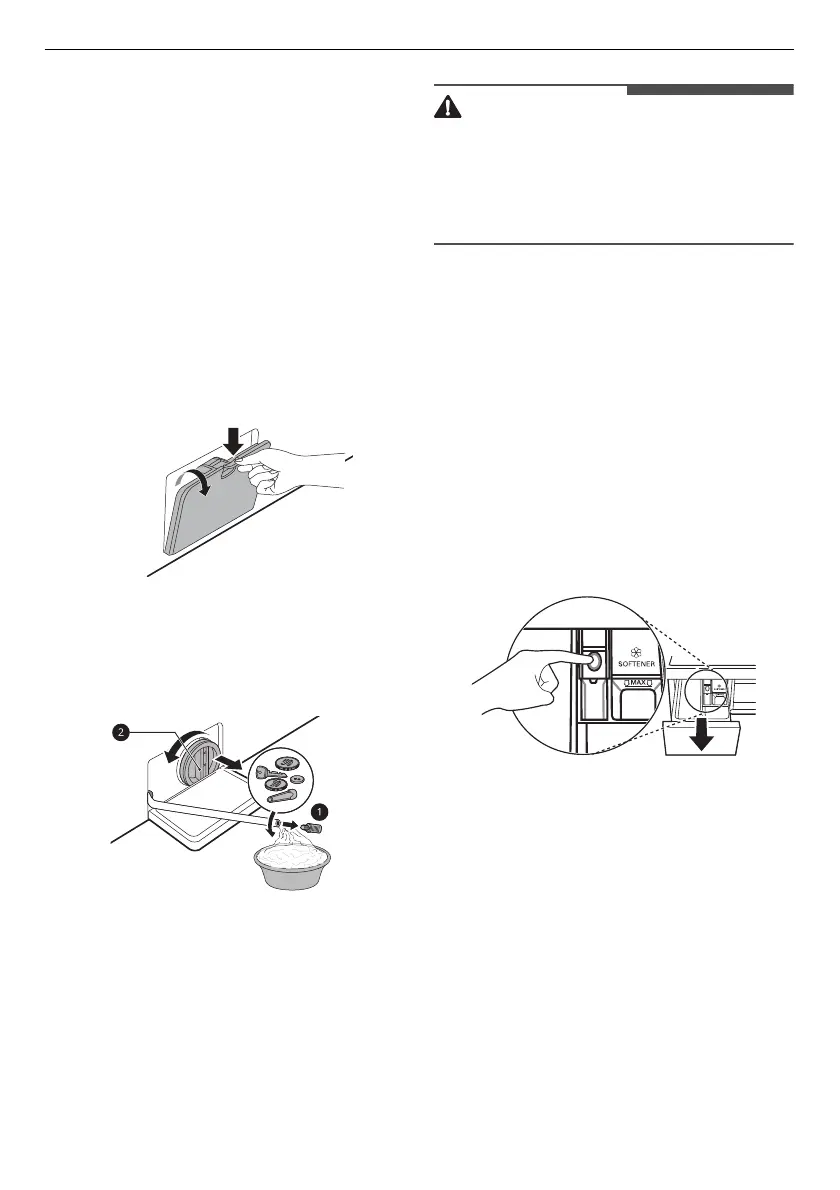 2
1
SOFTENER
MAX