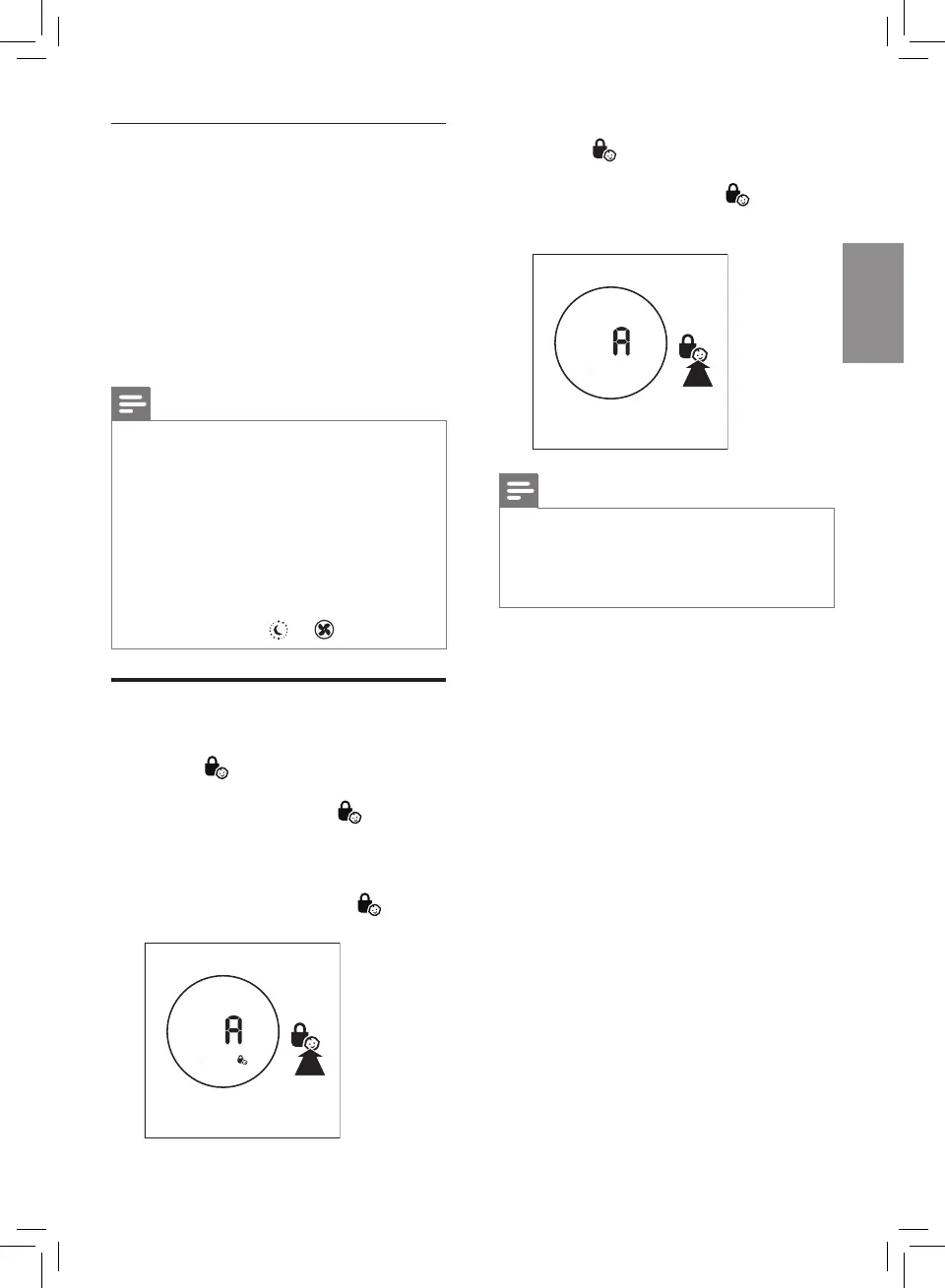 A

A