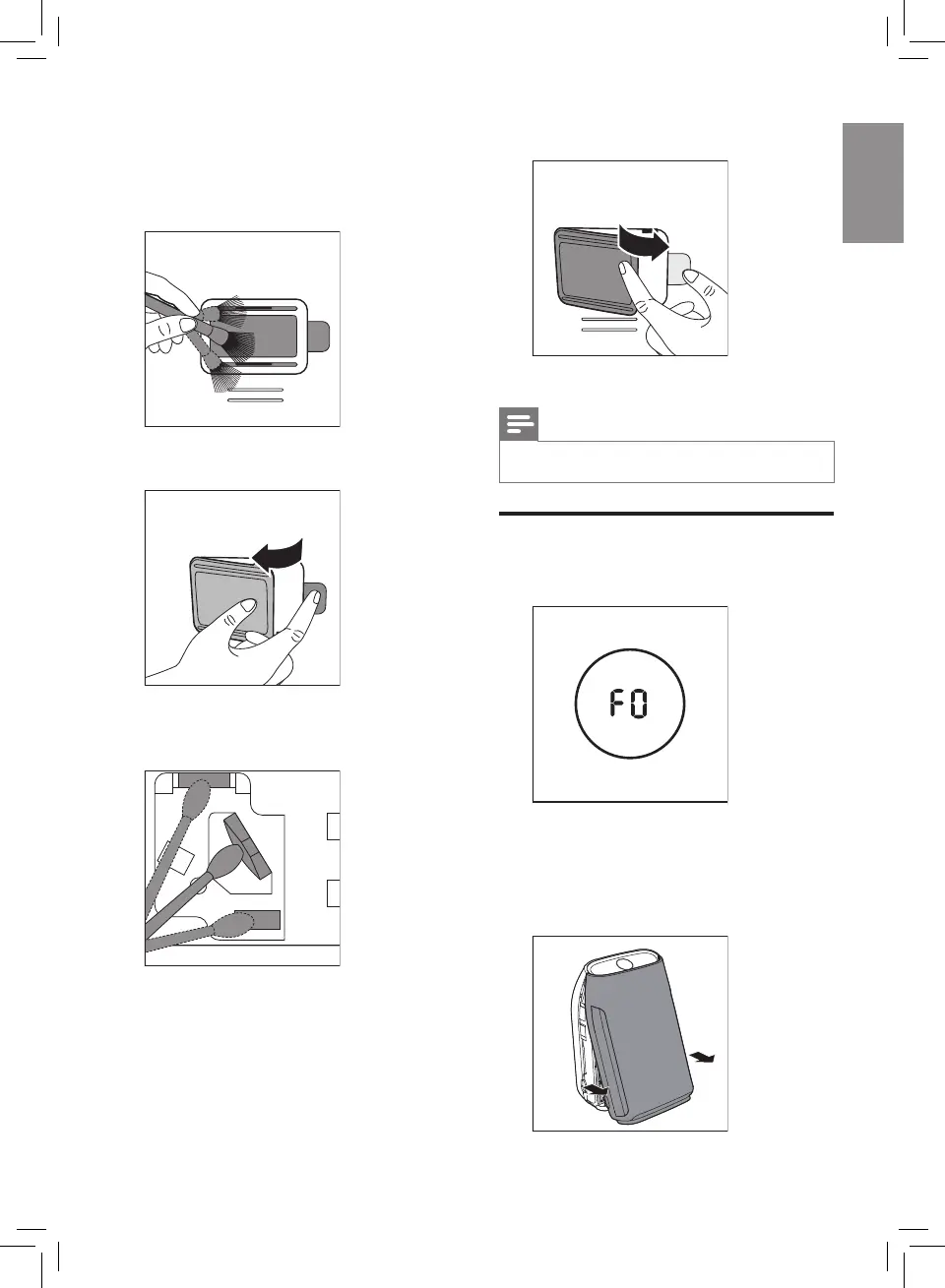 F0