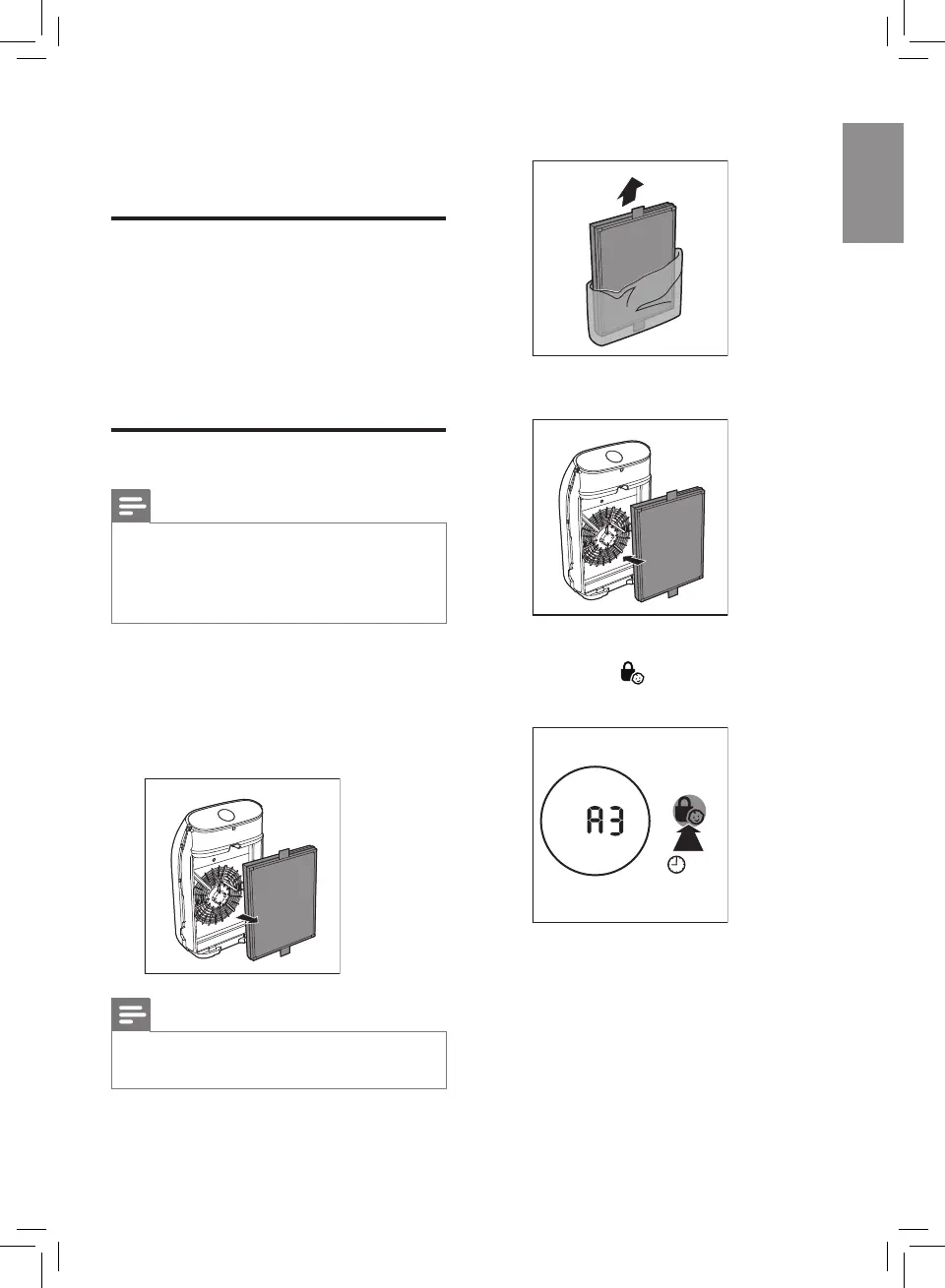 A3