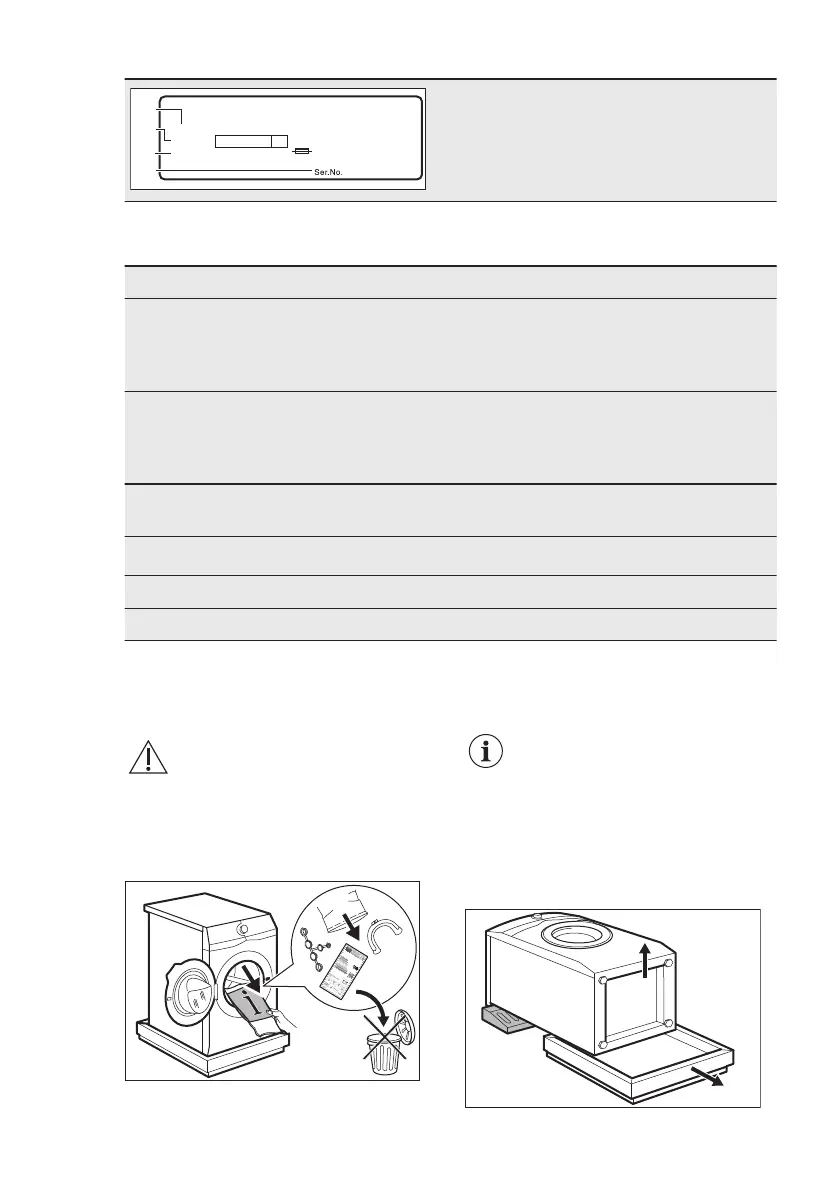 Ser.No.