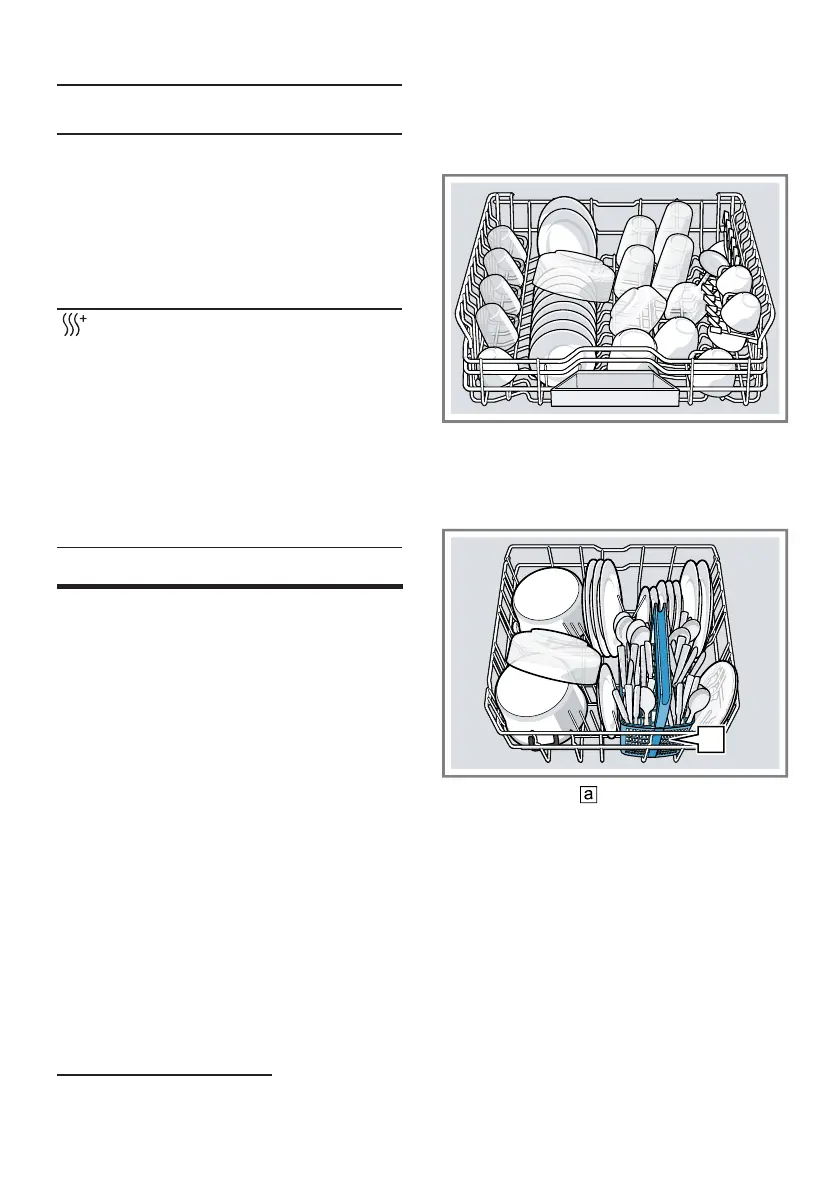 a