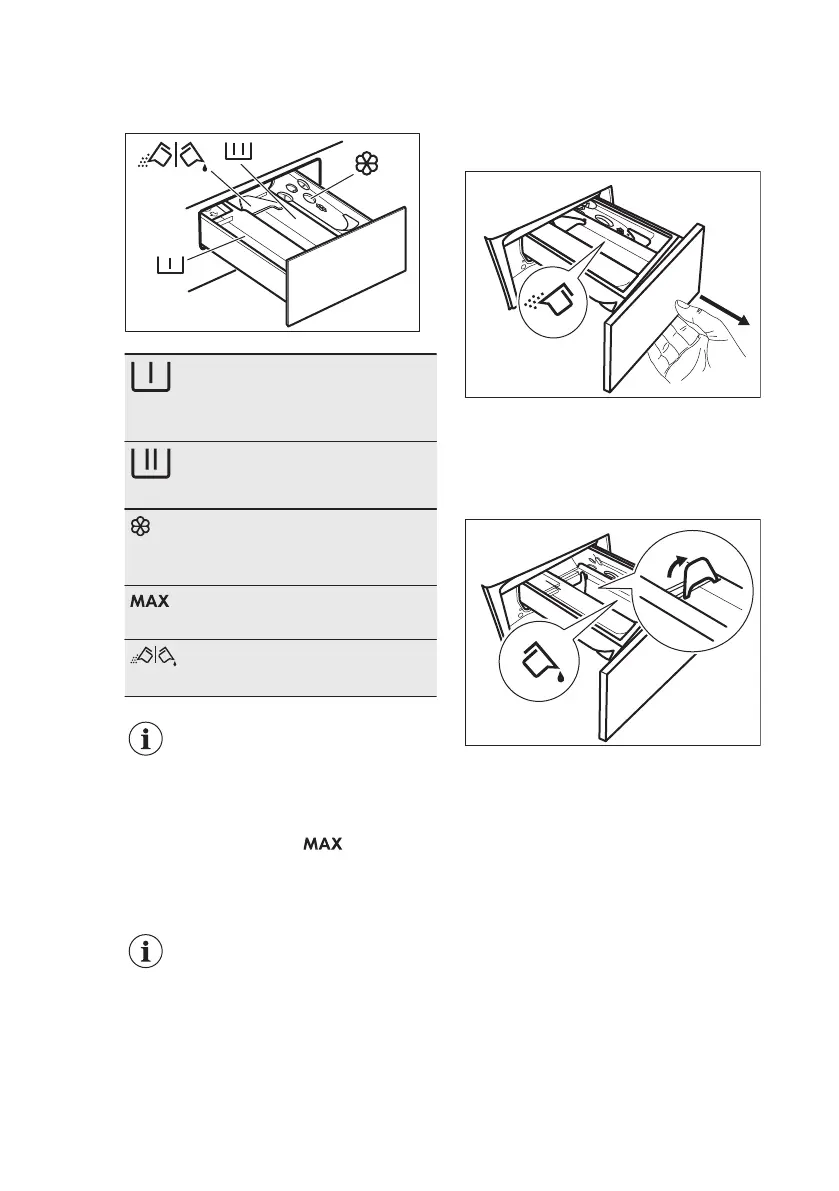 MAX

MAX