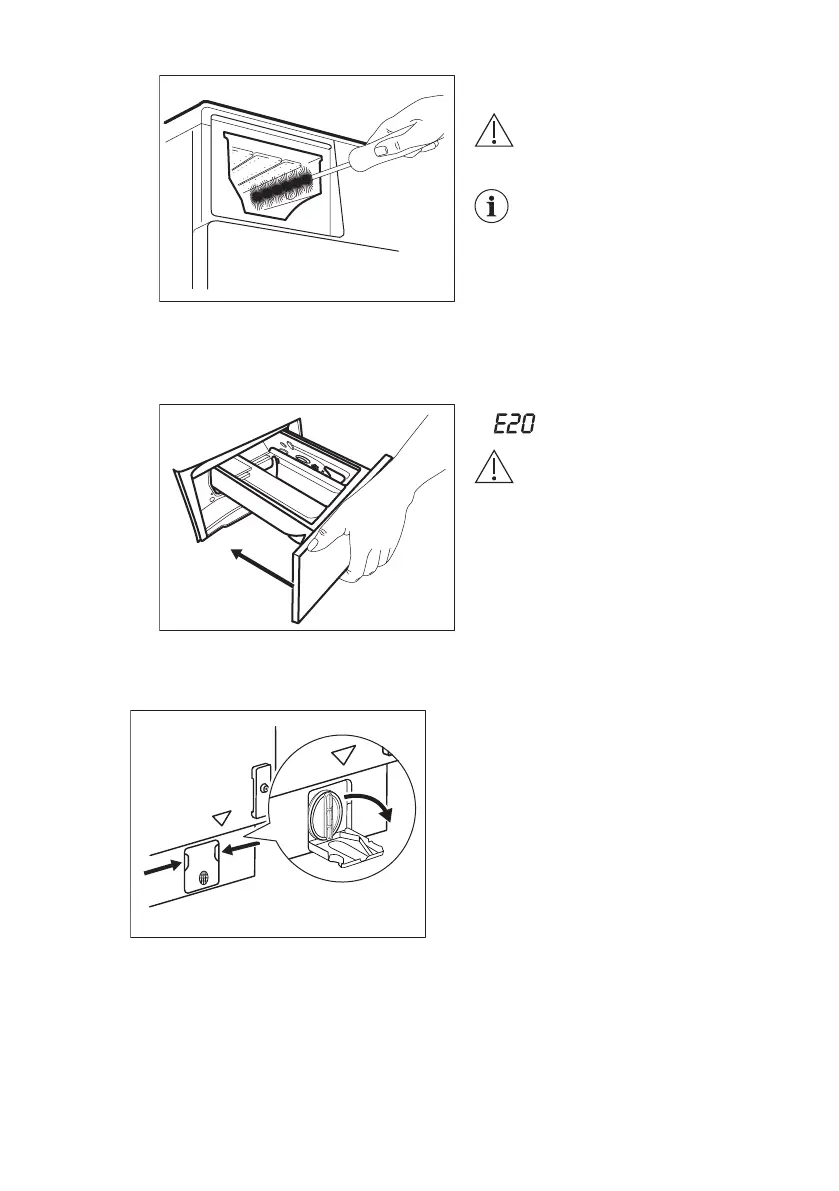 E20