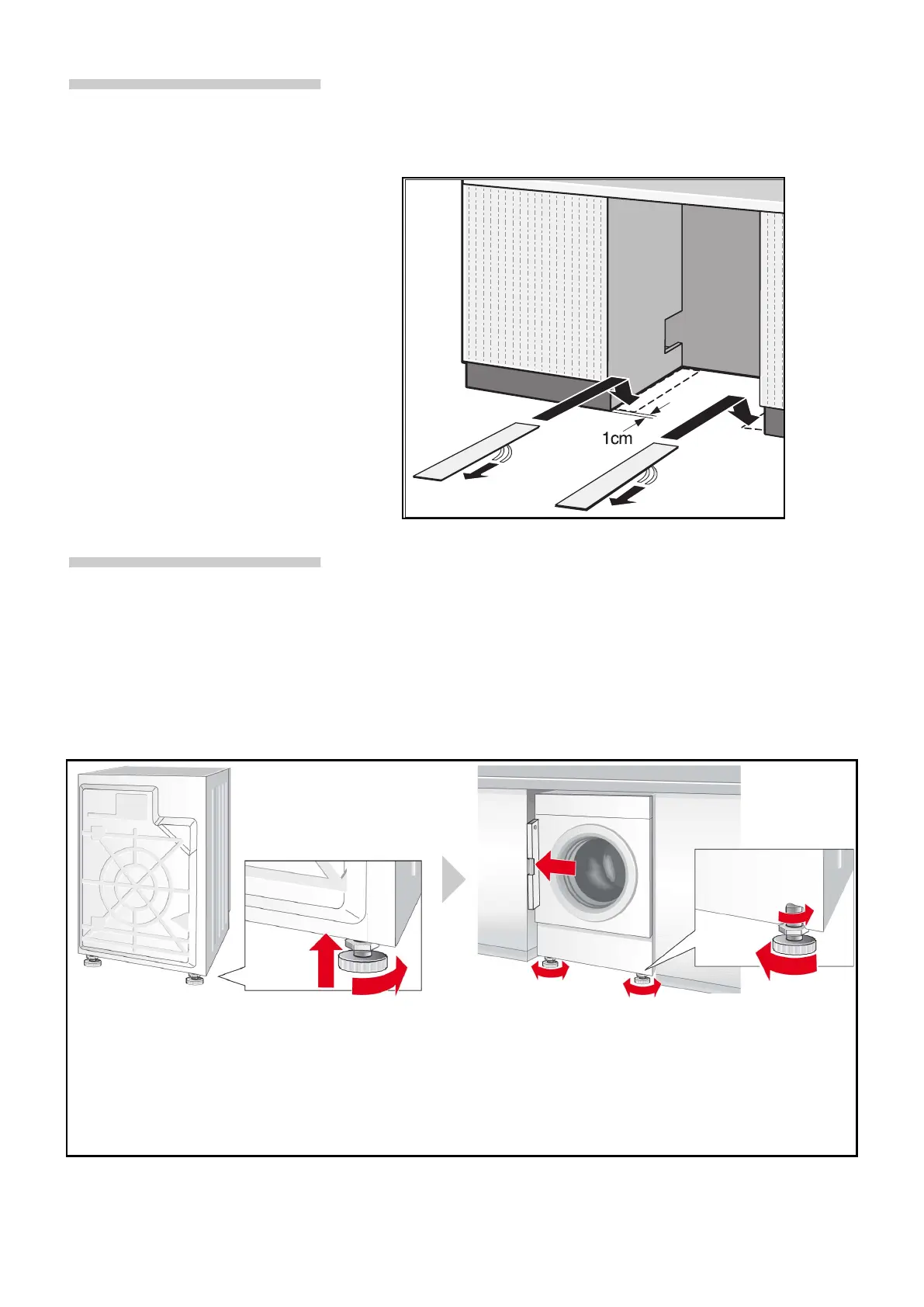 1cm