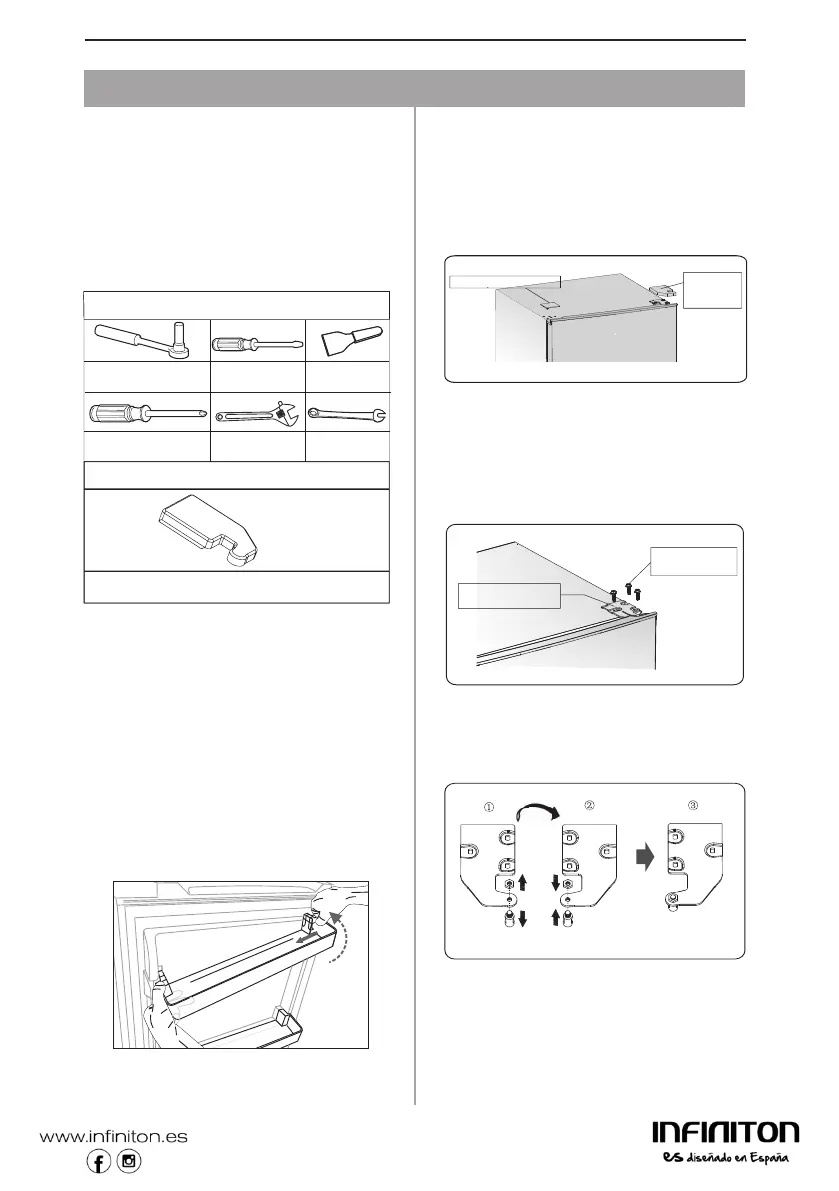 ①

②

③

www.infiniton.es

INFINITON

es diseñado en España