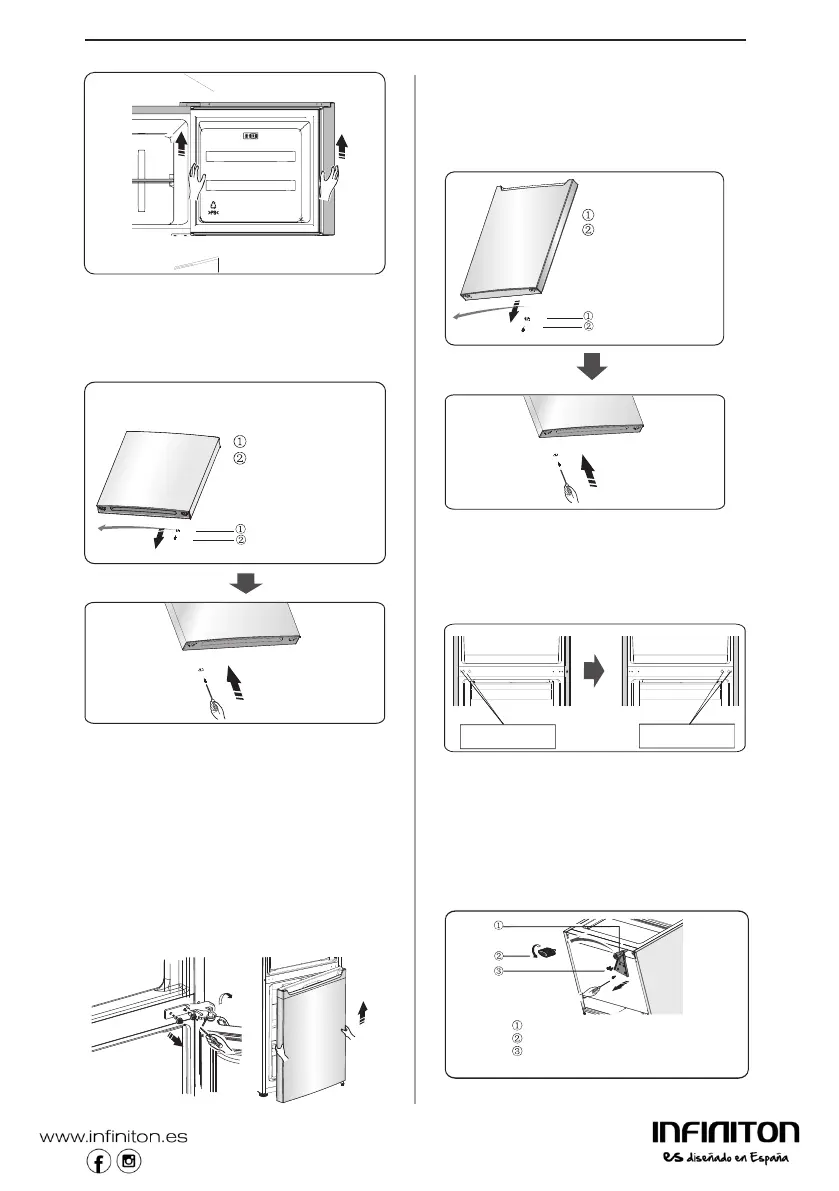 ①
②
①
②

①
②
①
②

①
②
③
①
②
③

www.infiniton.es

INFINITON
es diseñado en España