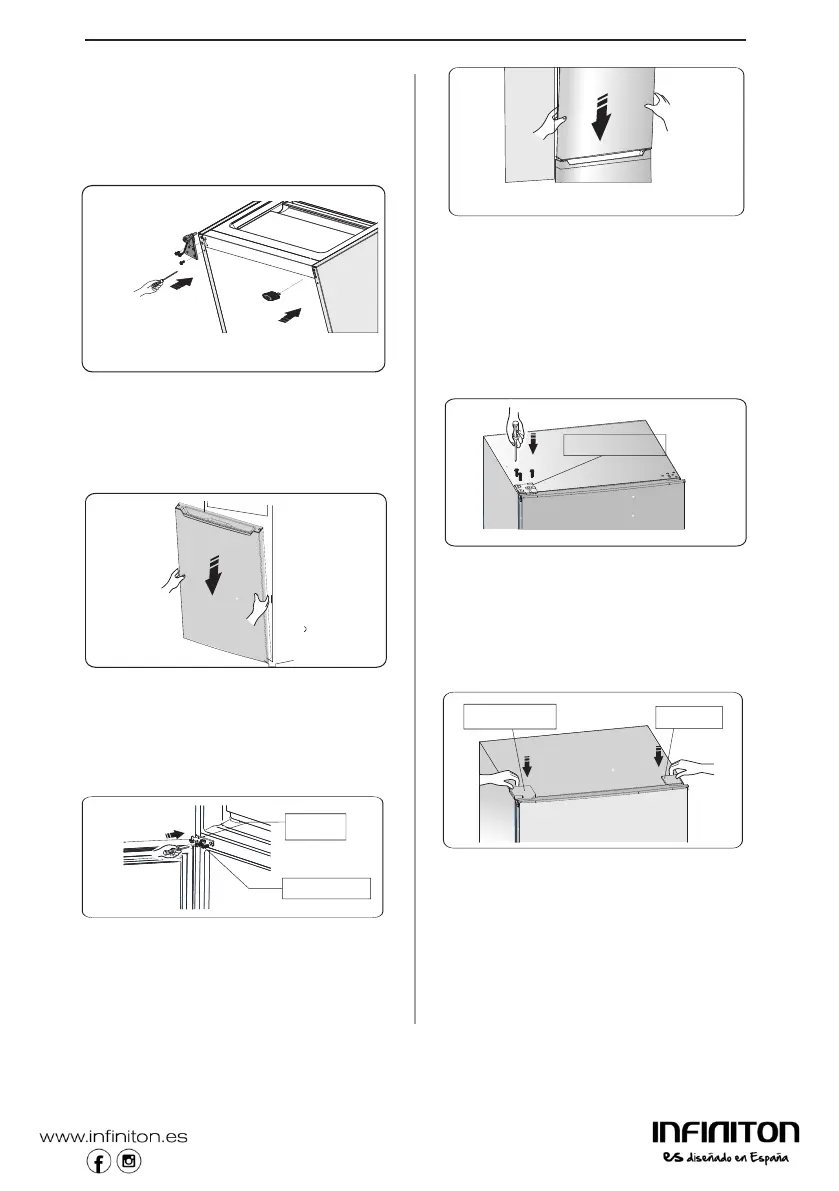 www.infiniton.es

INFINITON
es diseñado en España