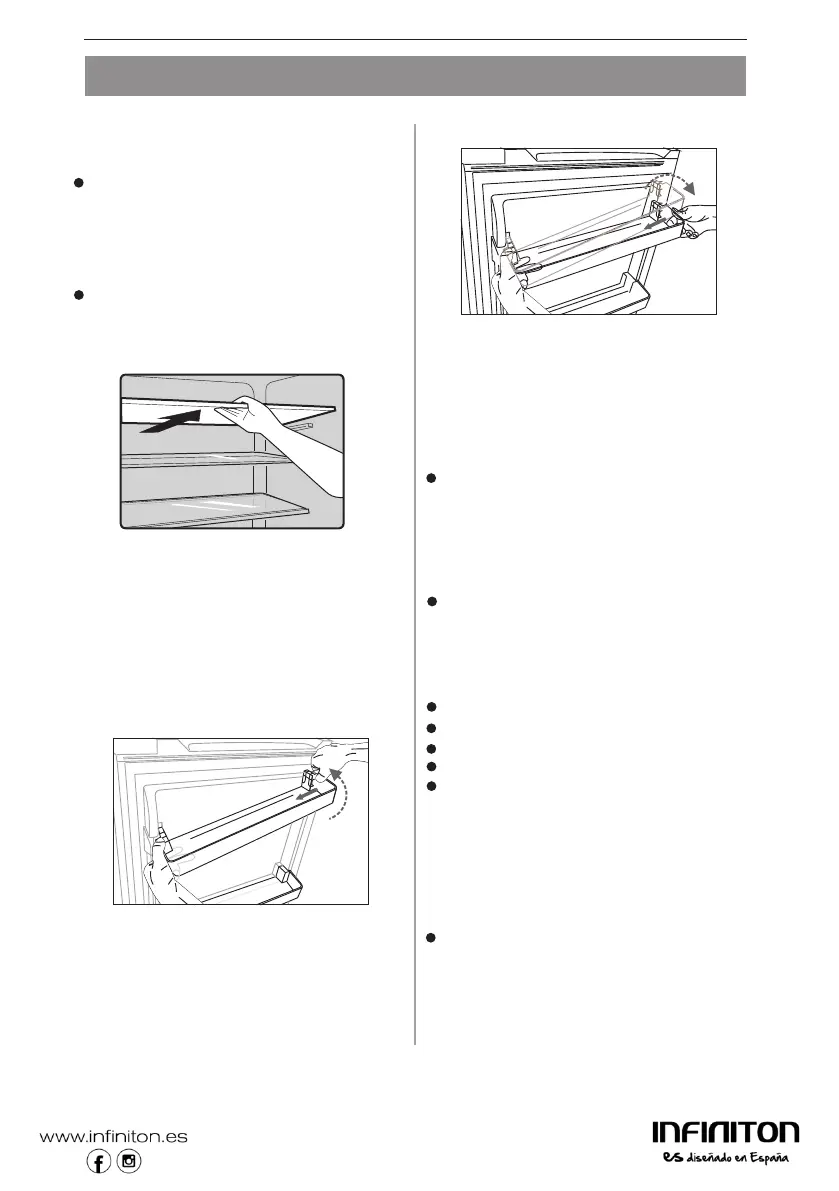 www.infiniton.es

INFINITON
es diseñado en España