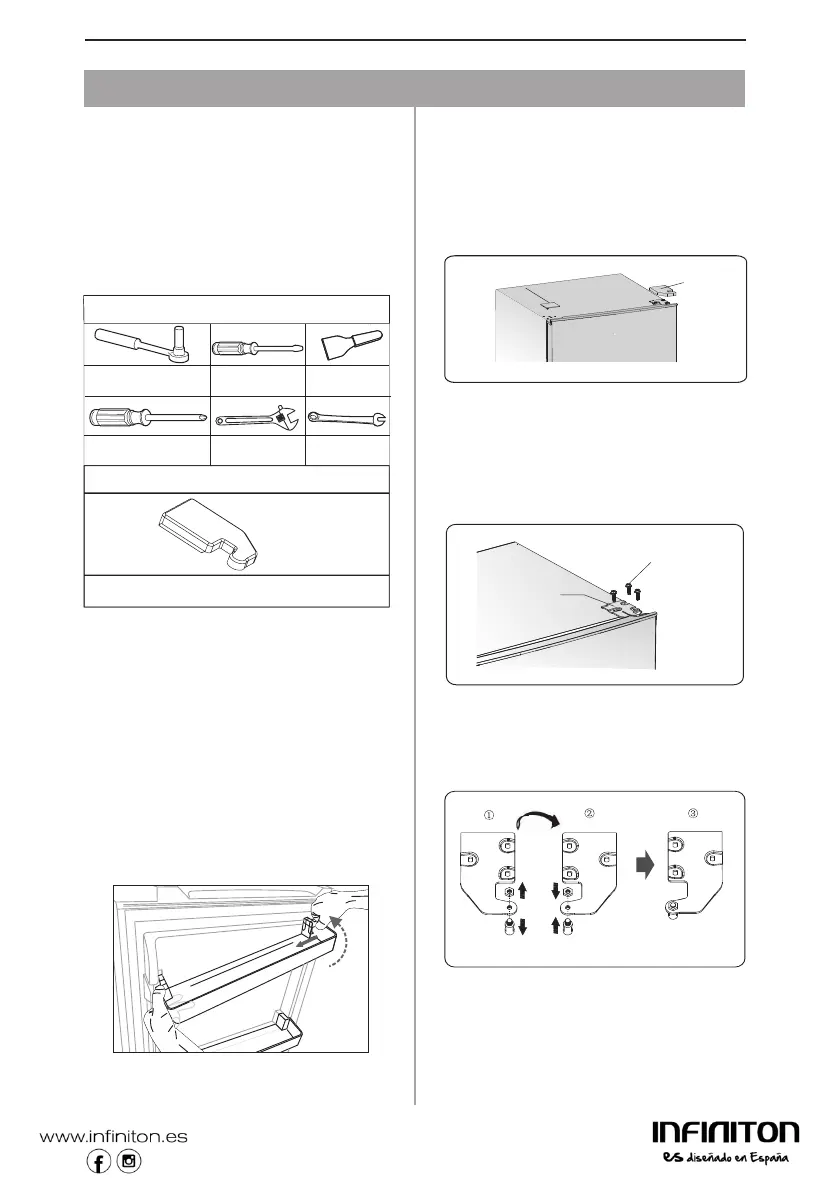 ①

②

③

www.infiniton.es

INFINITON

es diseñado en España