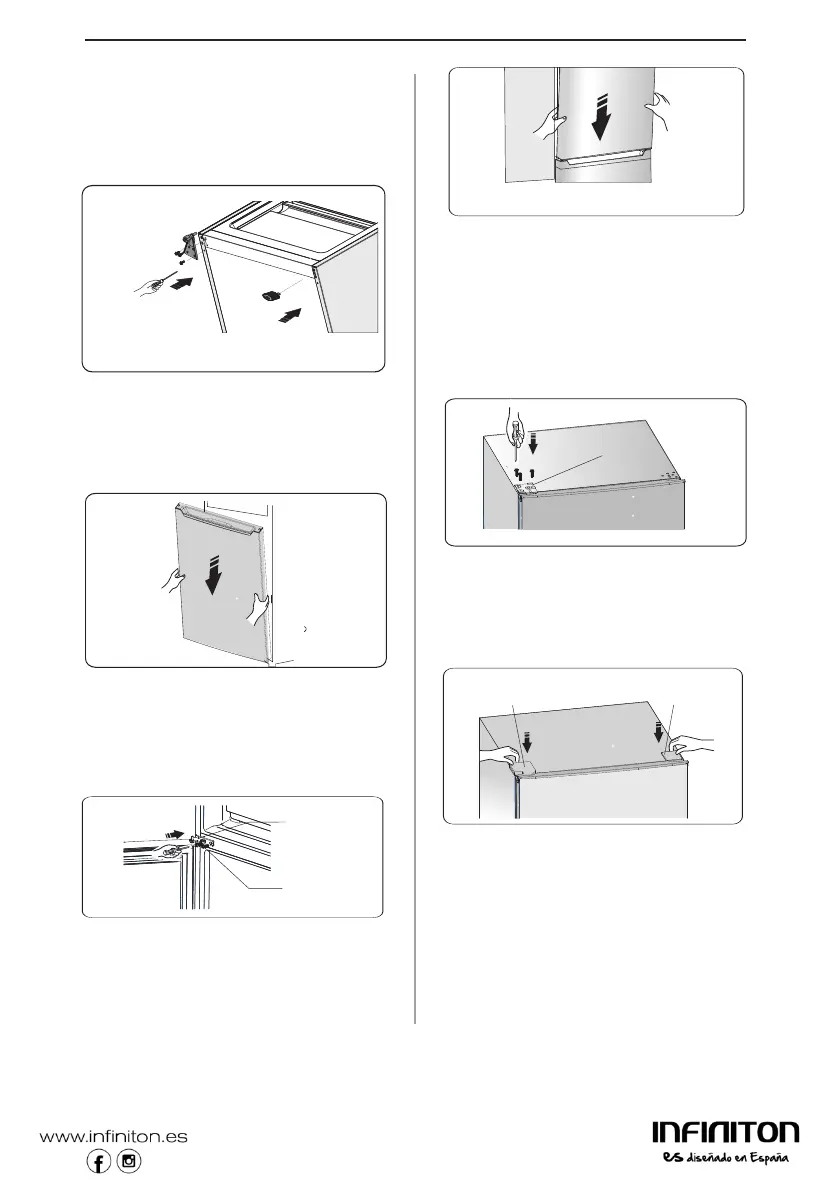 www.infiniton.es

INFINITON
es diseñado en España