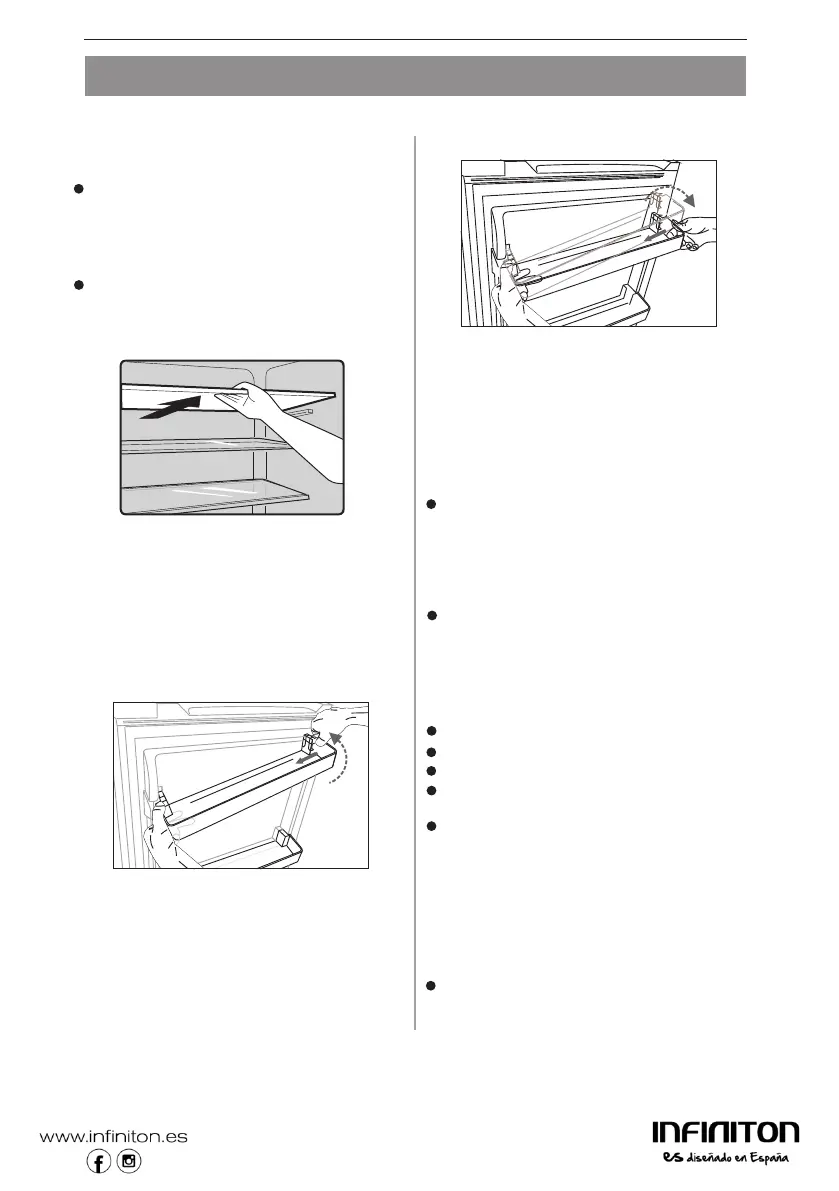 www.infiniton.es

INFINITON
es diseñado en España