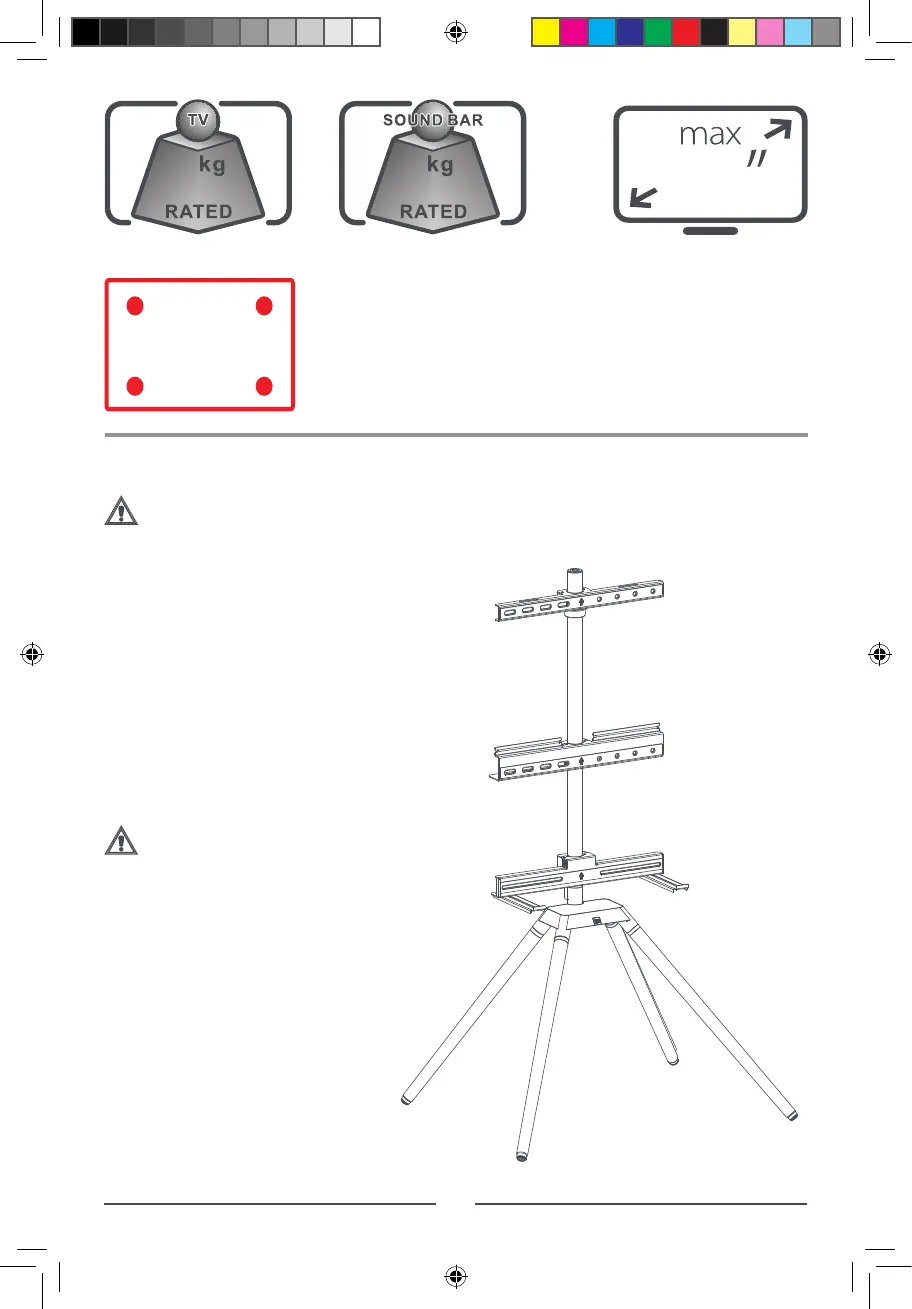 TV
kg
RATED

SOUND BAR
kg
RATED

max
"