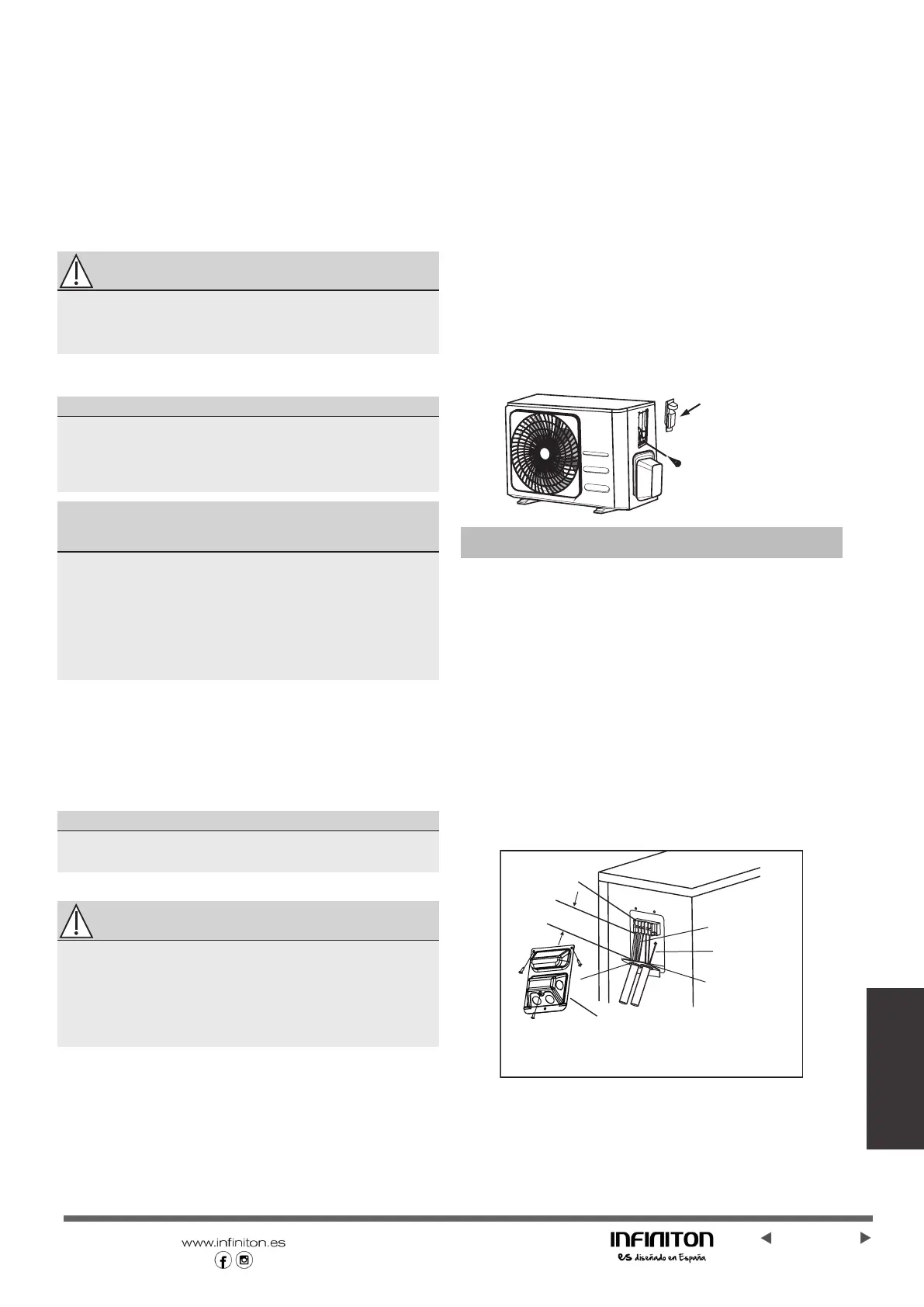 www.infiniton.es

INFINITON
es diseñado en España