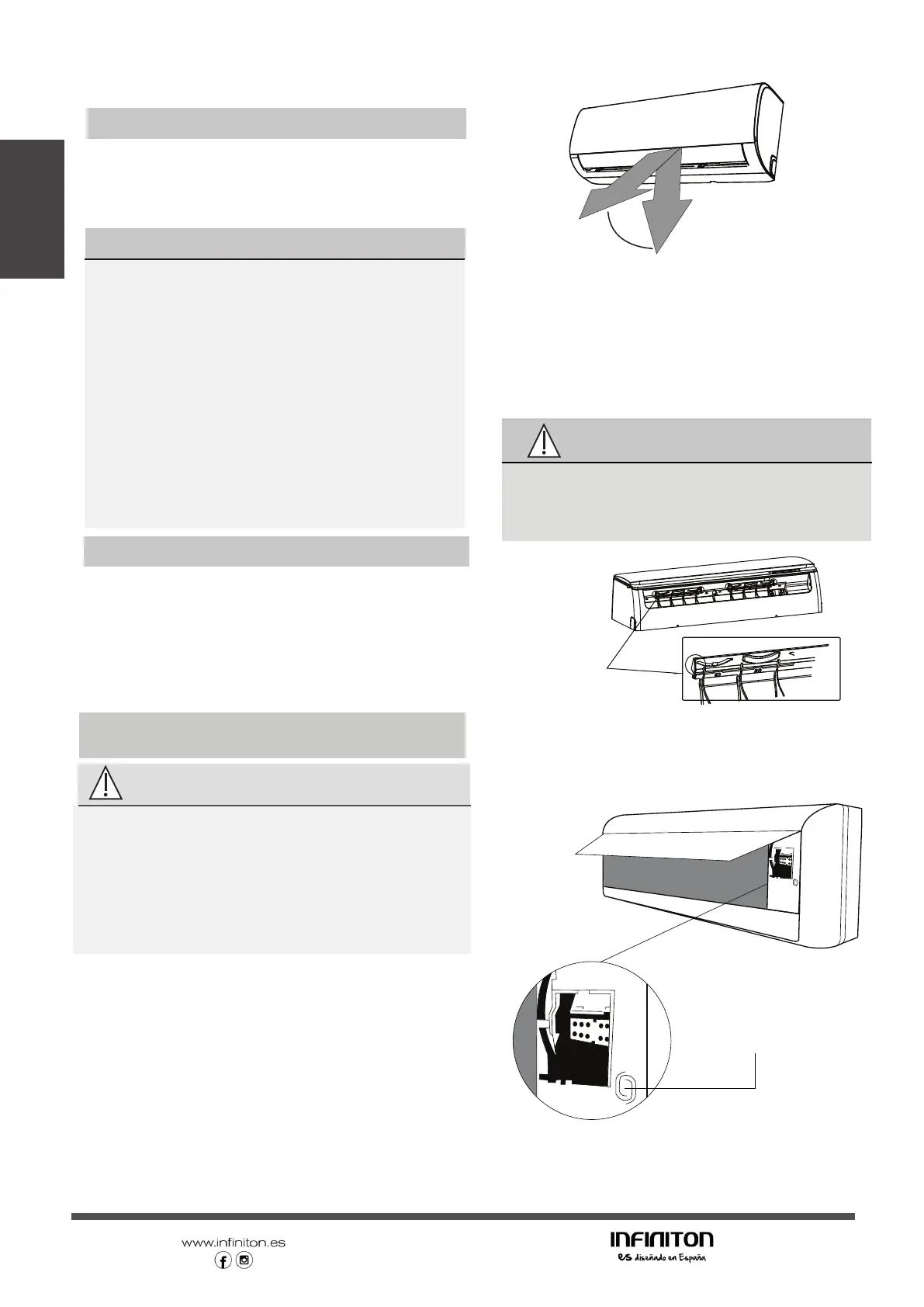 www.infiniton.es

INFINITON
es diseñado en España