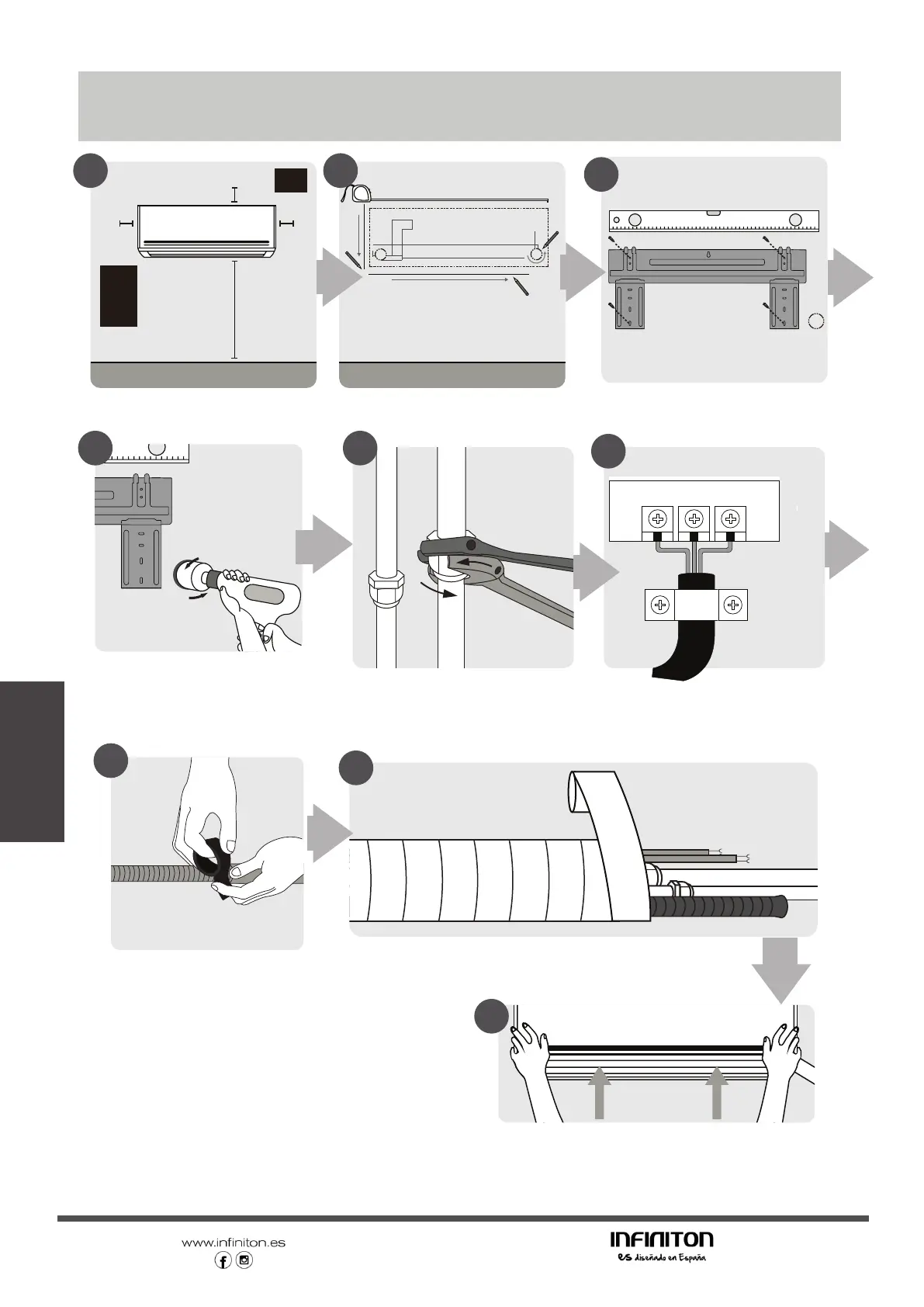 www.infiniton.es

INFINITON
es diseñado en España