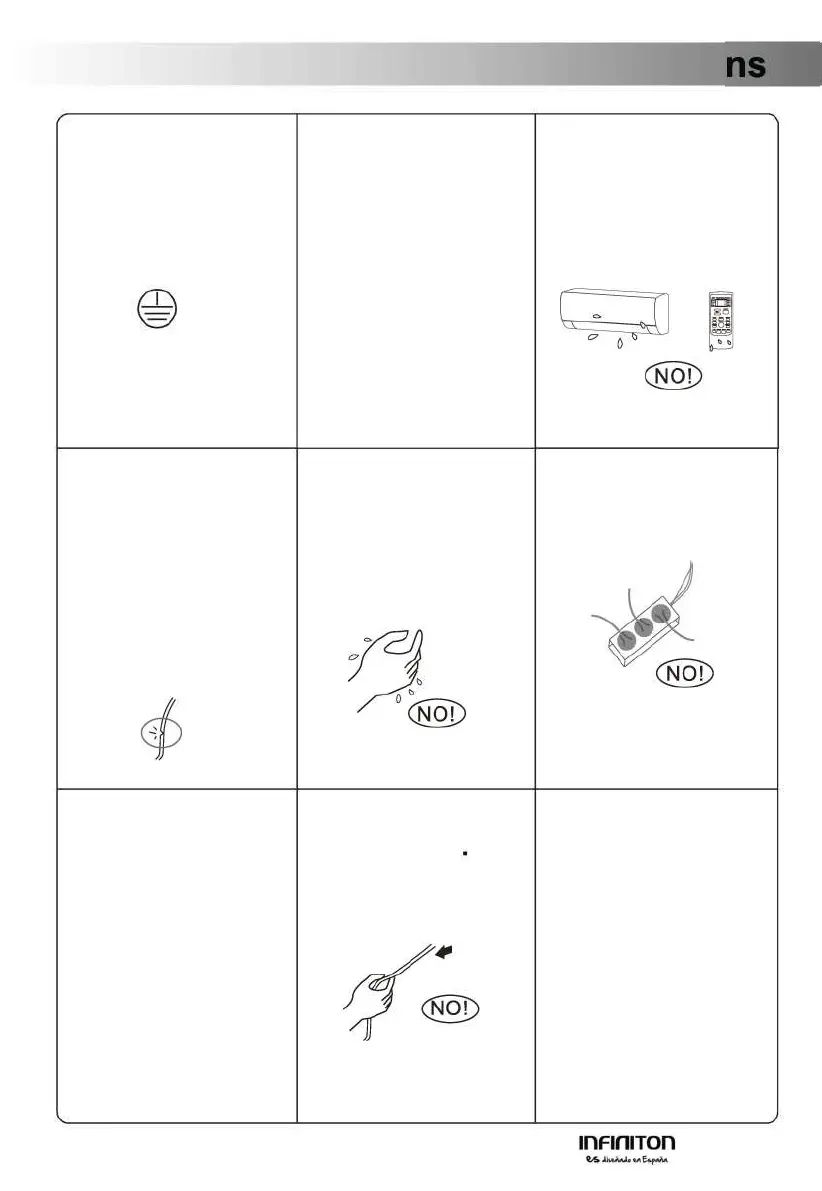 ns

NO!

NO!

NO!

NO!

INFINITON
es diseñado en España