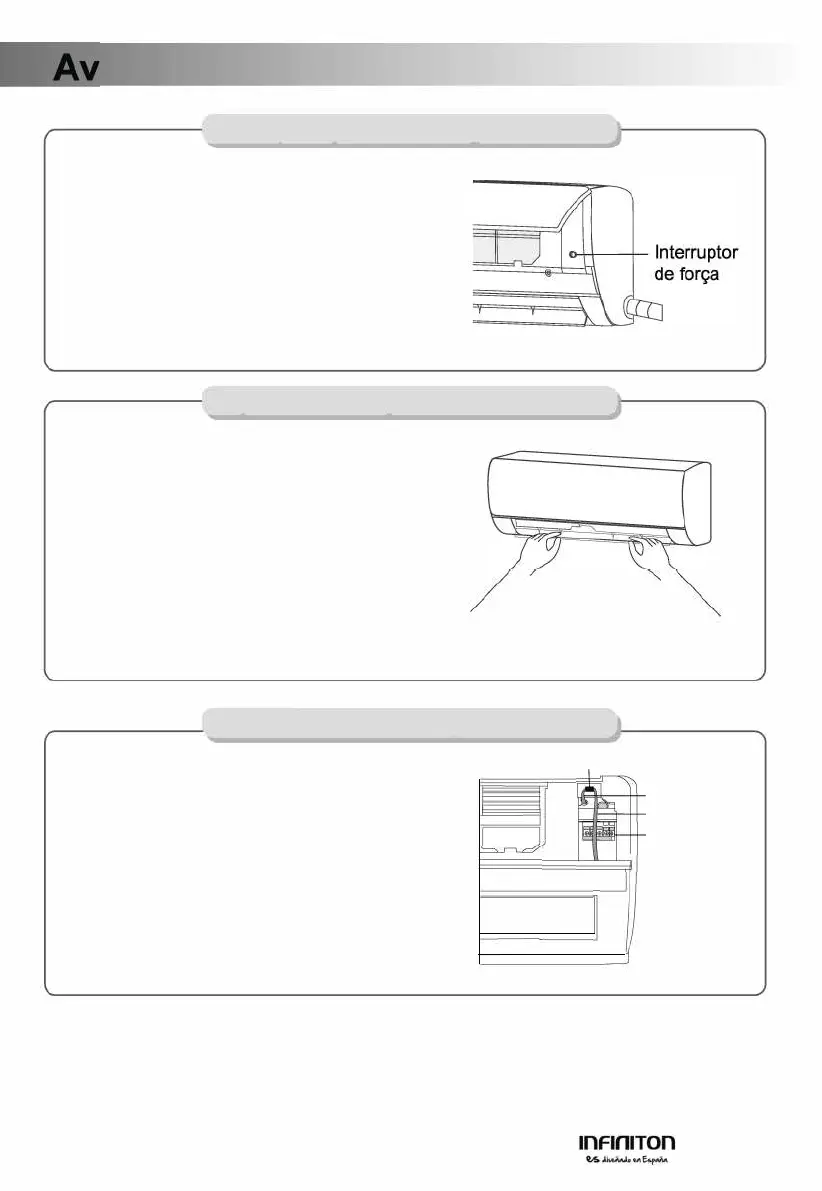 Av

Interruptor de força

INFINITON
es diseñado en España