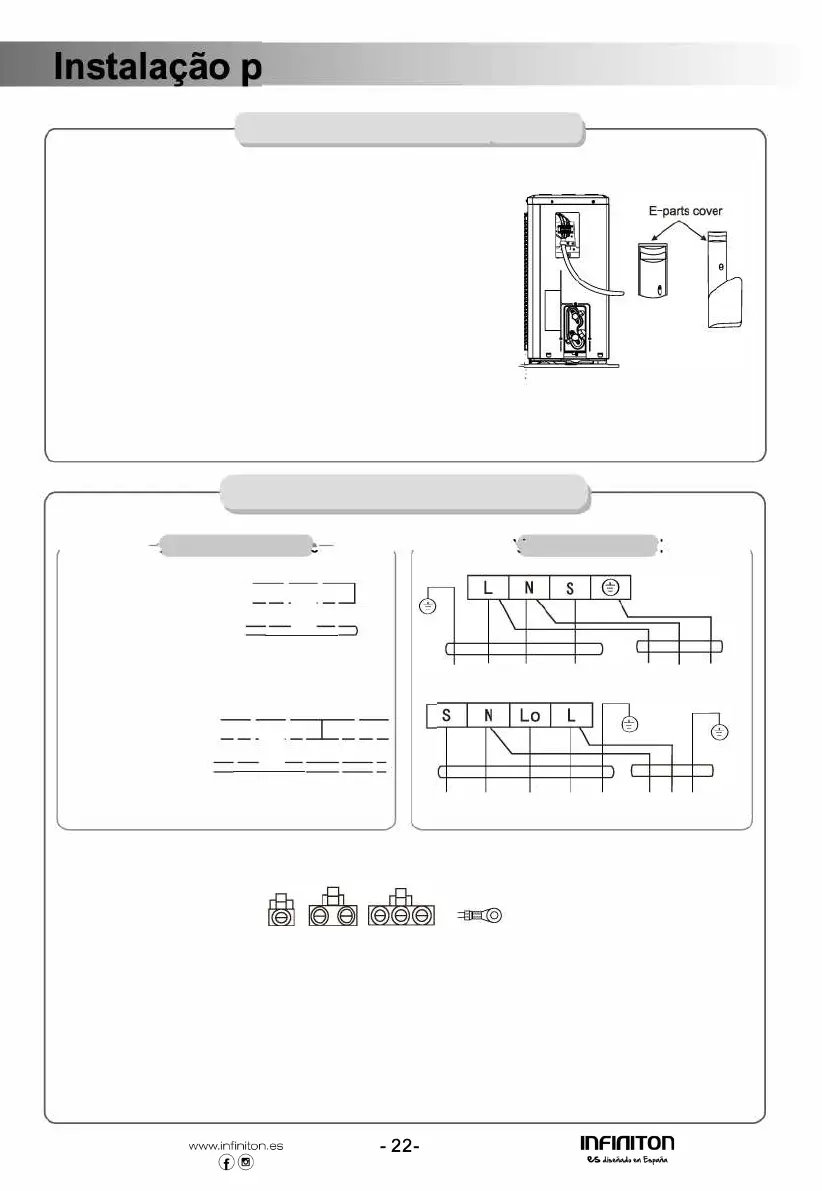 Instalação p

E-parts cover

L N S

S N Lo L

www.infiniton.es

- 22-

INFINITON
es diseñado en España