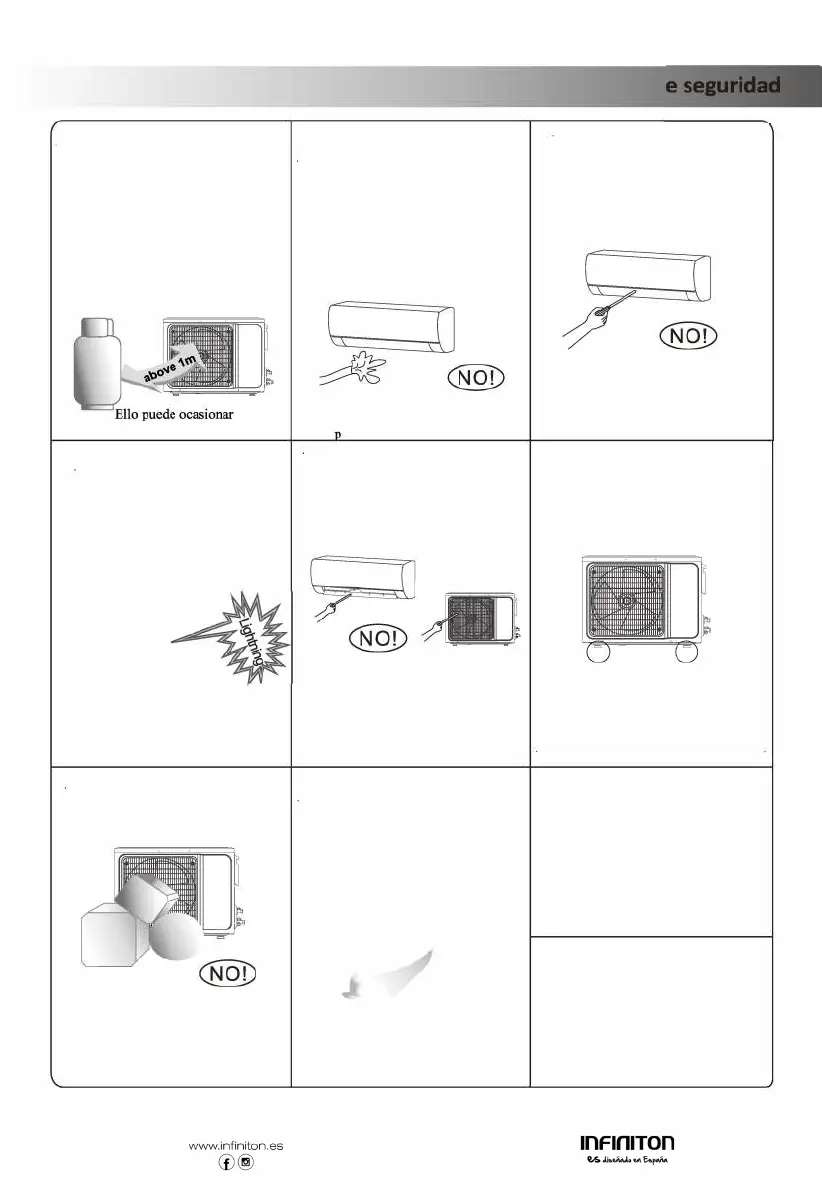 e seguridad

above 1m

Ello puede ocasionar

NO!

p

NO!

Lightning

NO!

NO!

www.infiniton.es

INFINITON
es diseñado en España