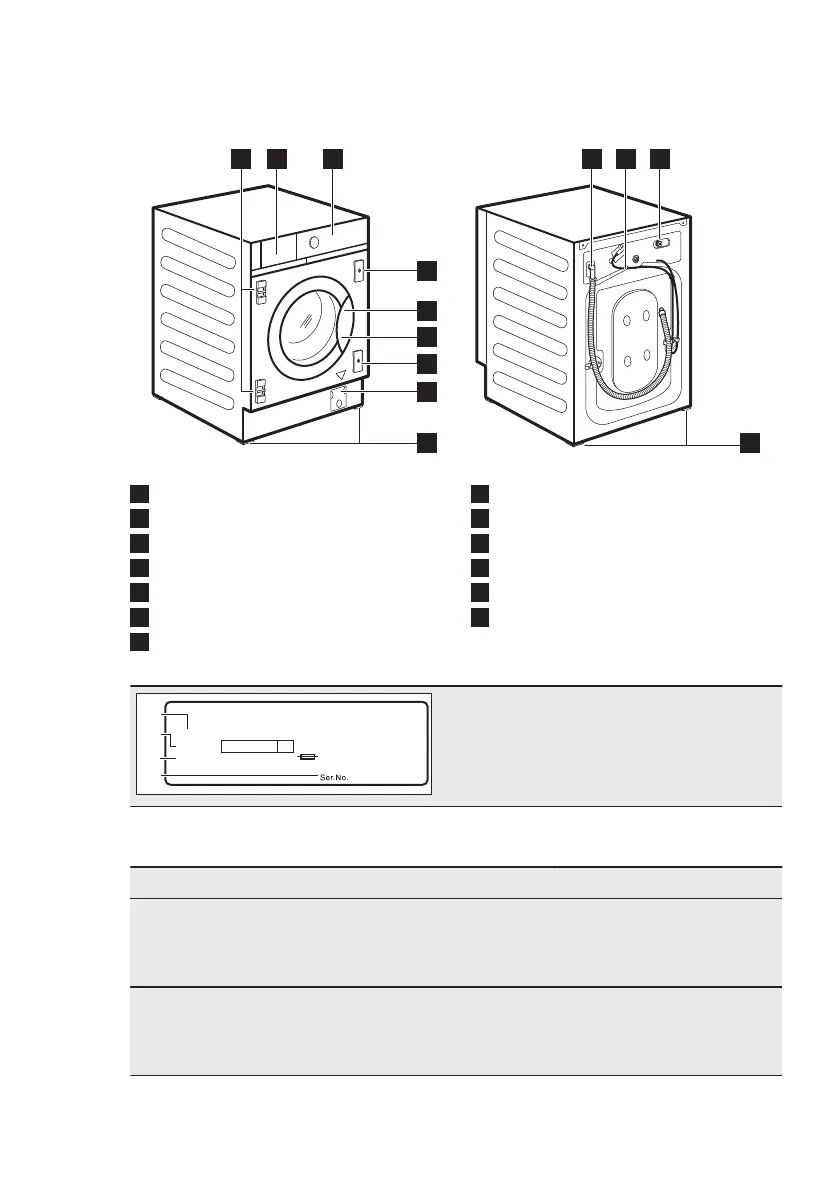 Ser.No.