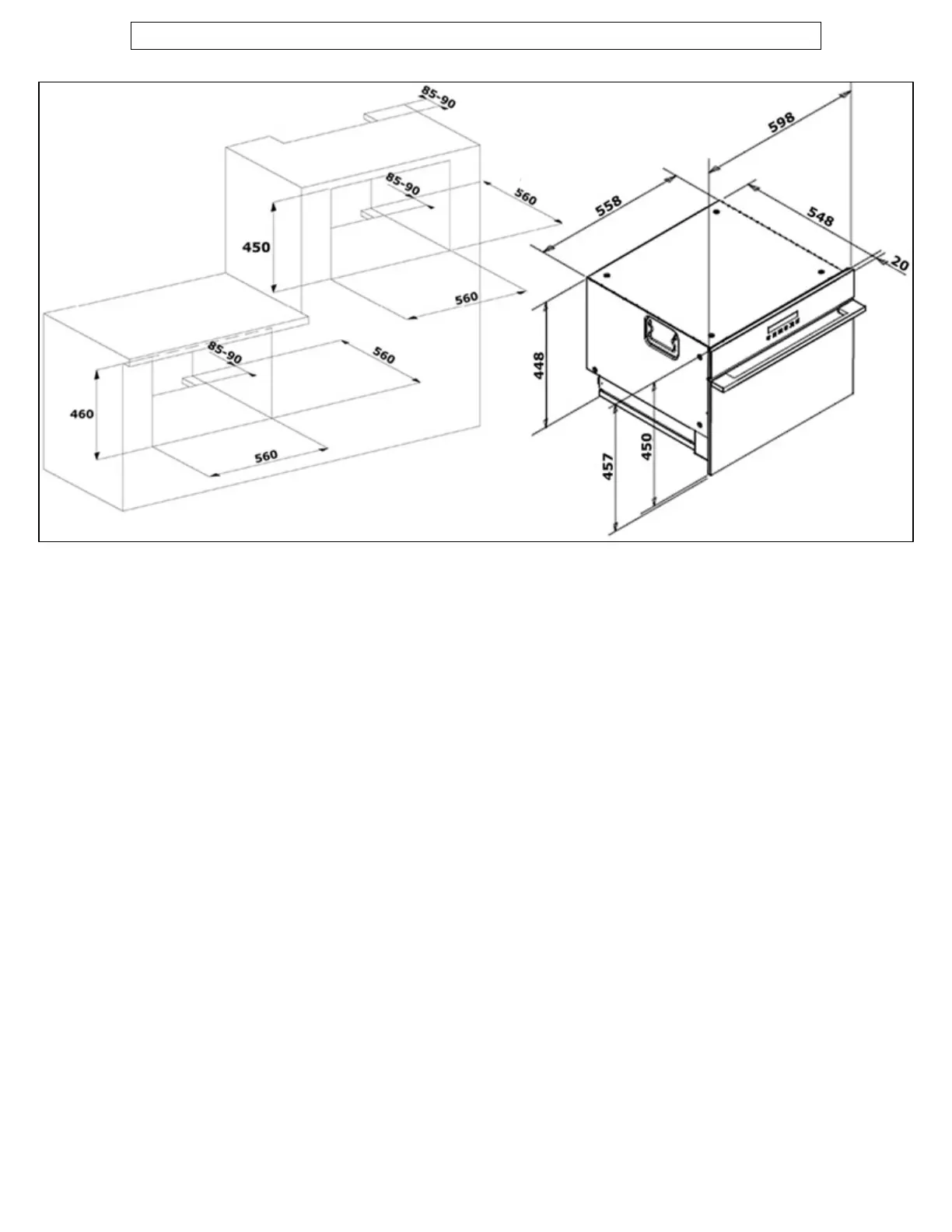 85-90
85-90
560
450
560
85-90
560
460
560
598
558
548
20
448
457
450