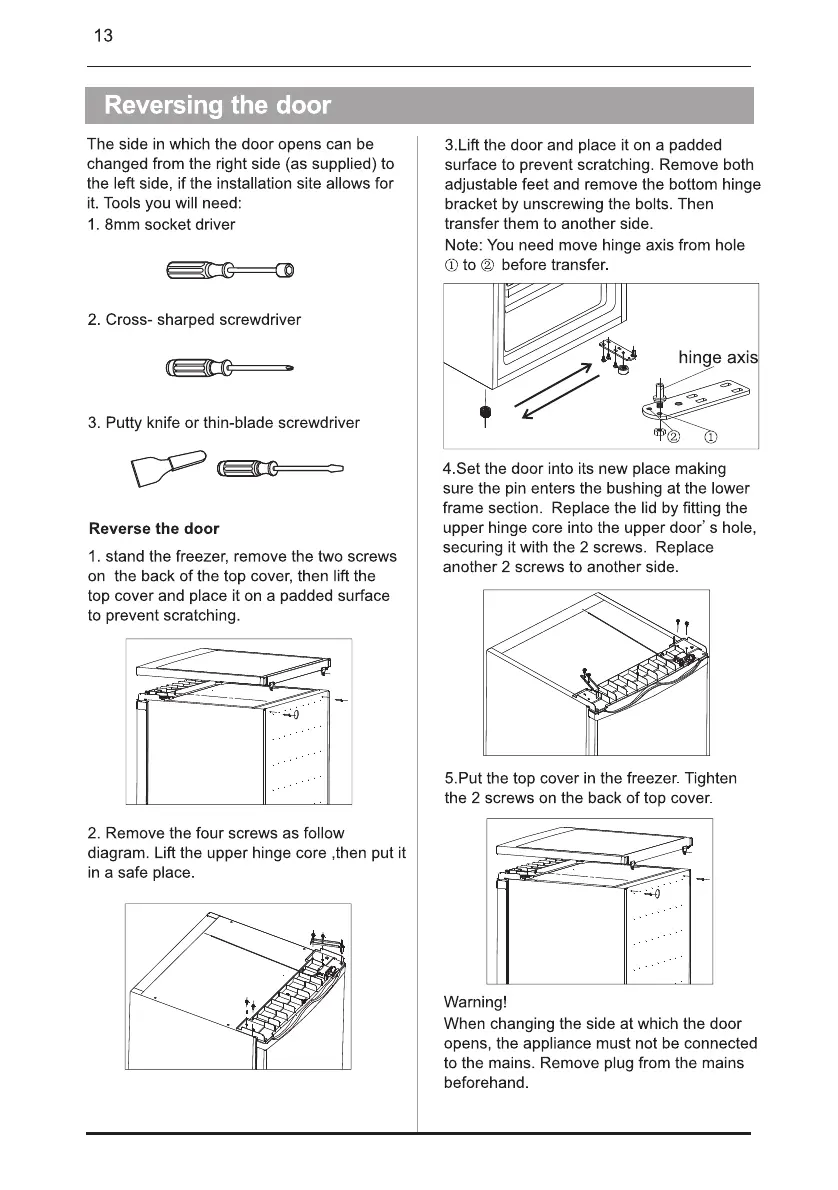 13

Reversing the door

The side in which the door opens can be changed from the right side (as supplied) to the left side, if the installation site allows for it. Tools you will need:
1. 8mm socket driver

2. Cross- sharped screwdriver

3. Putty knife or thin-blade screwdriver

Reverse the door

1. stand the freezer, remove the two screws on the back of the top cover, then lift the top cover and place it on a padded surface to prevent scratching.

2. Remove the four screws as follow diagram. Lift the upper hinge core ,then put it in a safe place.

3.Lift the door and place it on a padded surface to prevent scratching. Remove both adjustable feet and remove the bottom hinge bracket by unscrewing the bolts. Then transfer them to another side.
Note: You need move hinge axis from hole ① to ② before transfer.

hinge axis
②
①

4.Set the door into its new place making sure the pin enters the bushing at the lower frame section. Replace the lid by fitting the upper hinge core into the upper door' s hole, securing it with the 2 screws. Replace another 2 screws to another side.

5.Put the top cover in the freezer. Tighten the 2 screws on the back of top cover.

Warning!
When changing the side at which the door opens, the appliance must not be connected to the mains. Remove plug from the mains beforehand.