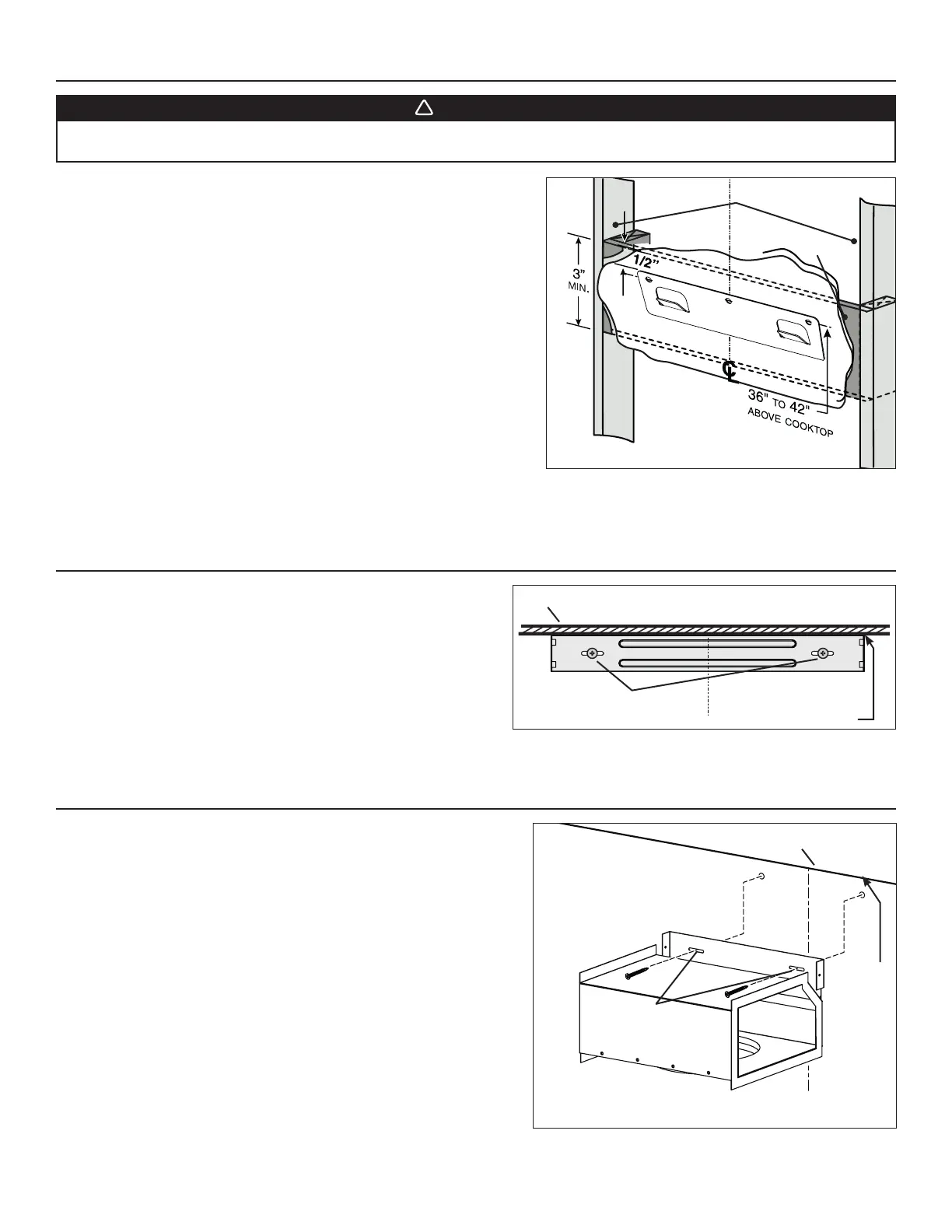 3"
MIN.

1/2"

℄

36" TO 42"
ABOVE COOKTOP