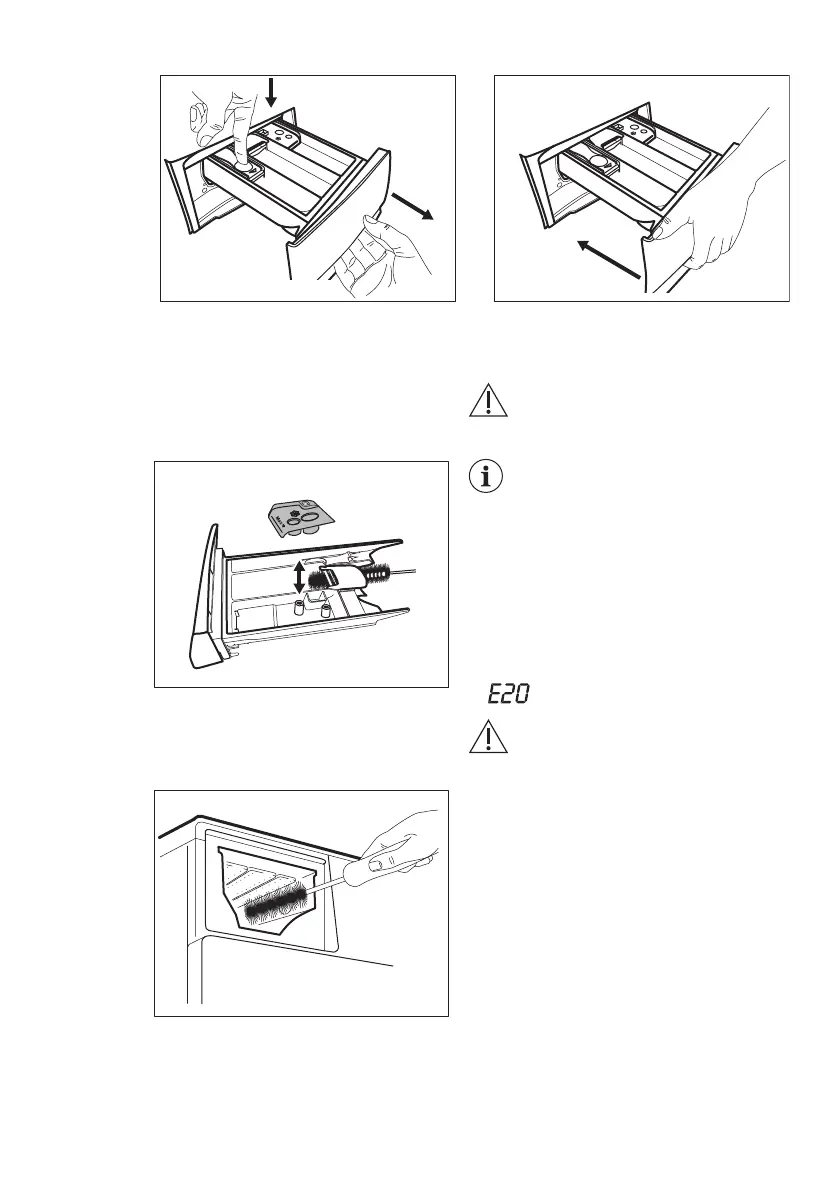 E20